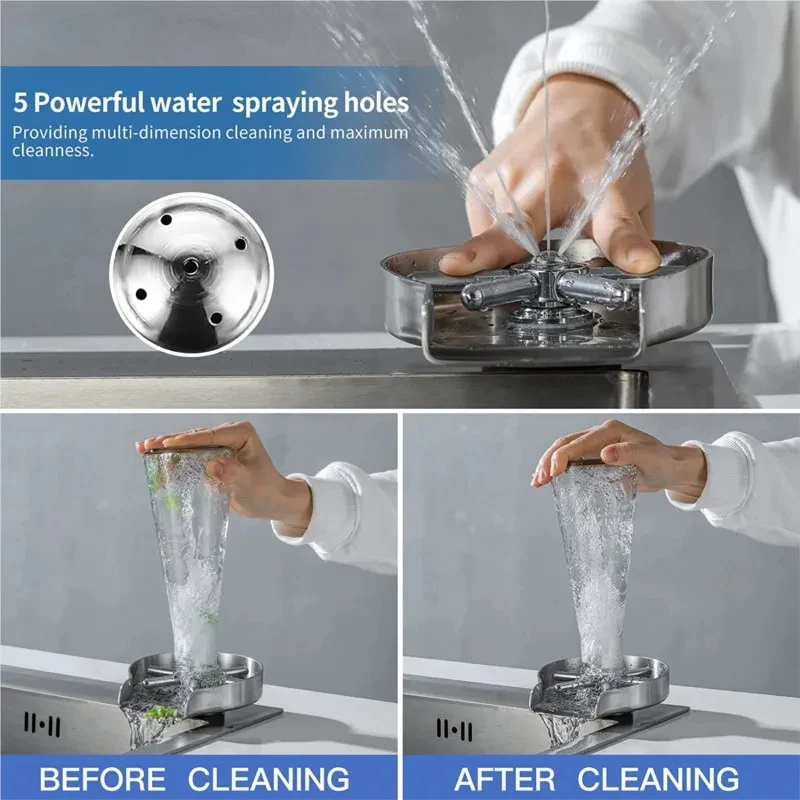 5 Powerful water  spraying holes
Providing multi-dimension cleaning and maximum cleanness.

BEFORE  CLEANING

AFTER  CLEANING