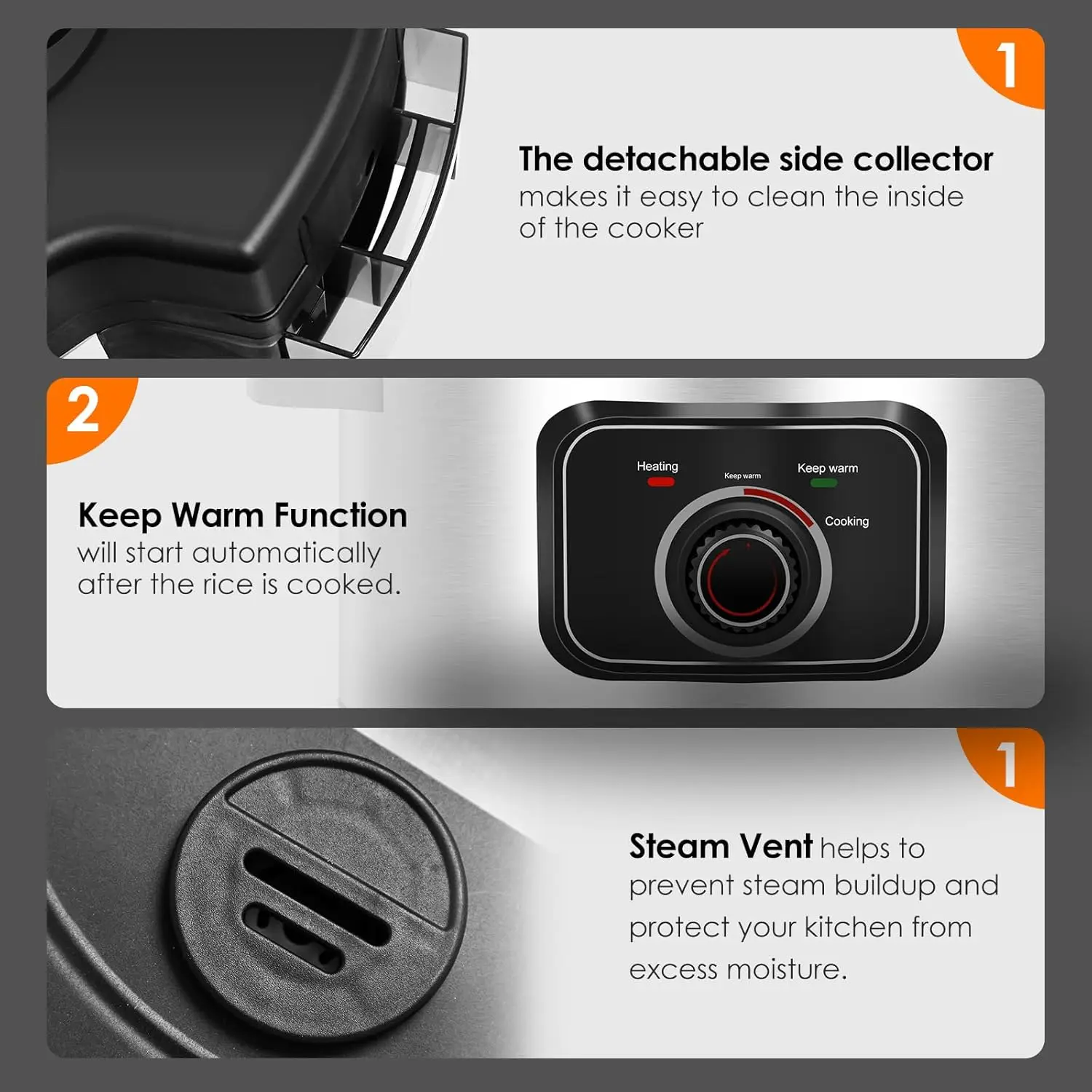 1

The detachable side collector makes it easy to clean the inside of the cooker

2

Keep Warm Function will start automatically after the rice is cooked.

Heating

Keep warm

Keep warm

Cooking

1

Steam Vent helps to prevent steam buildup and protect your kitchen from excess moisture.