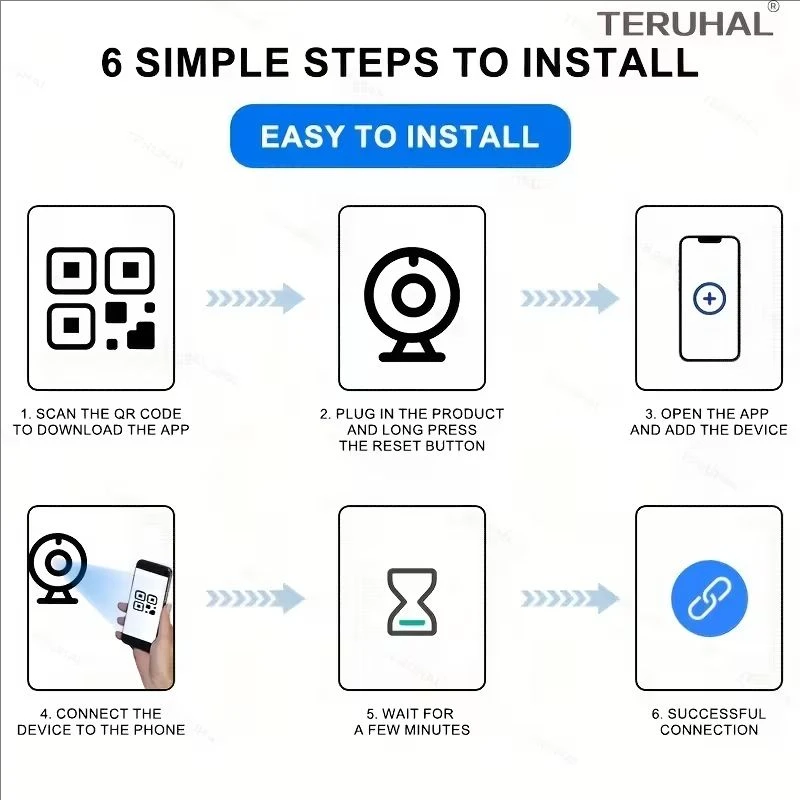 TERUHAL®

6 SIMPLE STEPS TO INSTALL

EASY TO INSTALL

1. SCAN THE QR CODE TO DOWNLOAD THE APP

2. PLUG IN THE PRODUCT AND LONG PRESS THE RESET BUTTON

3. OPEN THE APP AND ADD THE DEVICE

4. CONNECT THE DEVICE TO THE PHONE

5. WAIT FOR A FEW MINUTES

6. SUCCESSFUL CONNECTION