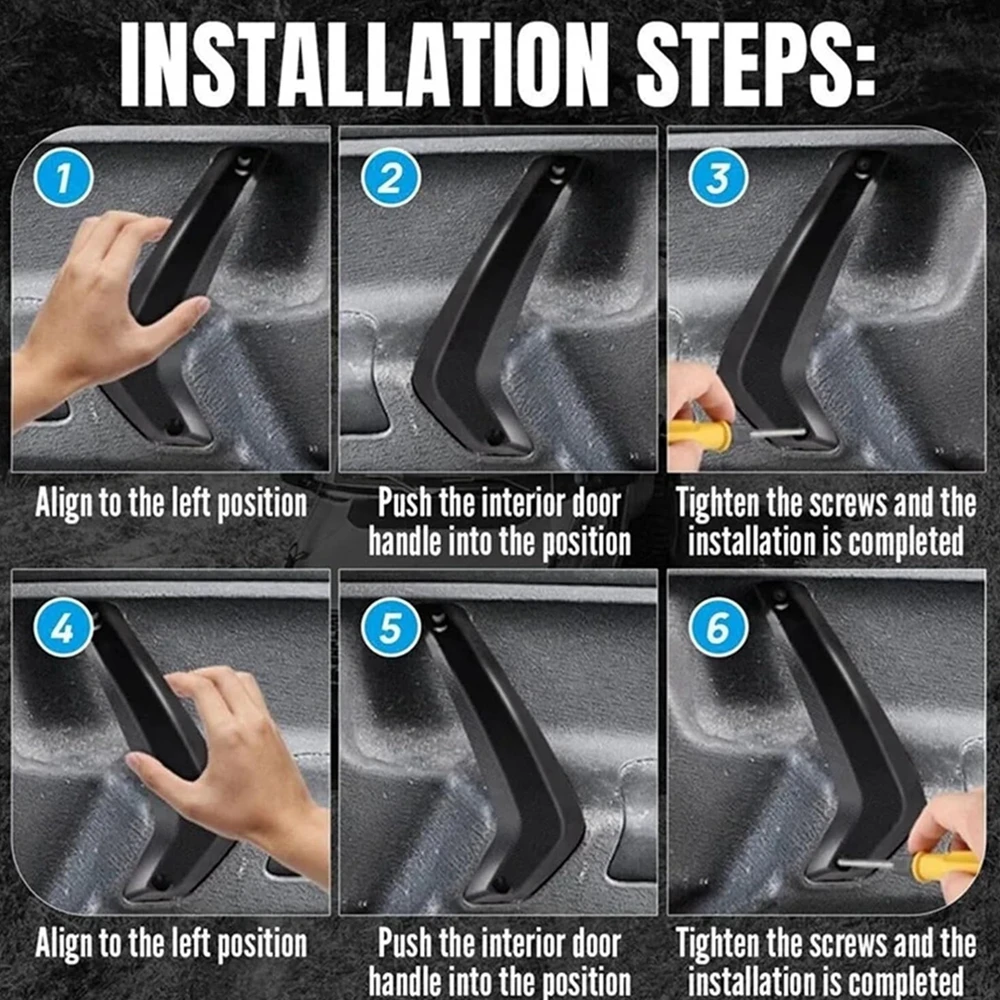 INSTALLATION STEPS:

1

Align to the left position

2

Push the interior door handle into the position

3

Tighten the screws and the installation is completed

4

Align to the left position

5

Push the interior door handle into the position

6

Tighten the screws and the installation is completed