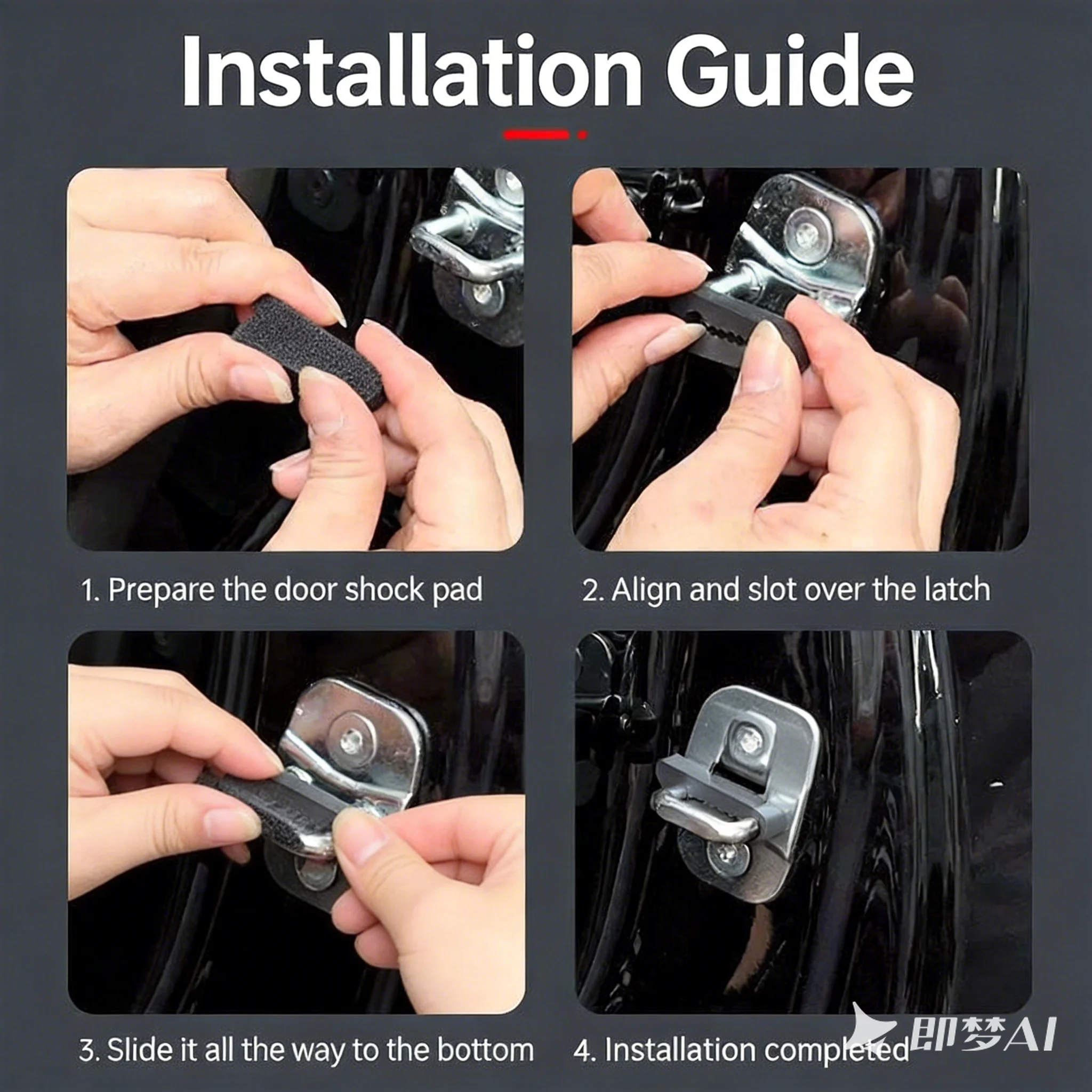 Installation Guide

1. Prepare the door shock pad

2. Align and slot over the latch

3. Slide it all the way to the bottom

4. Installation completed

即梦AI