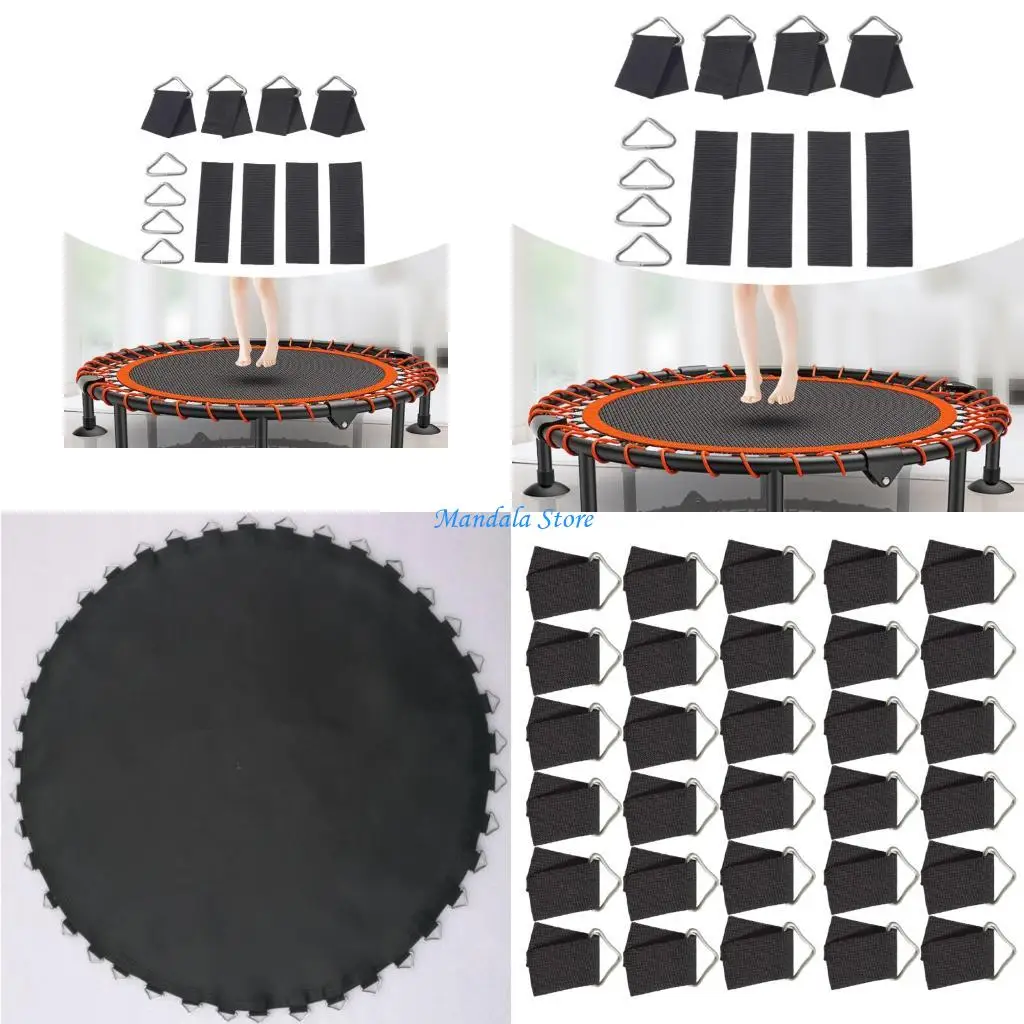 Mandala Store