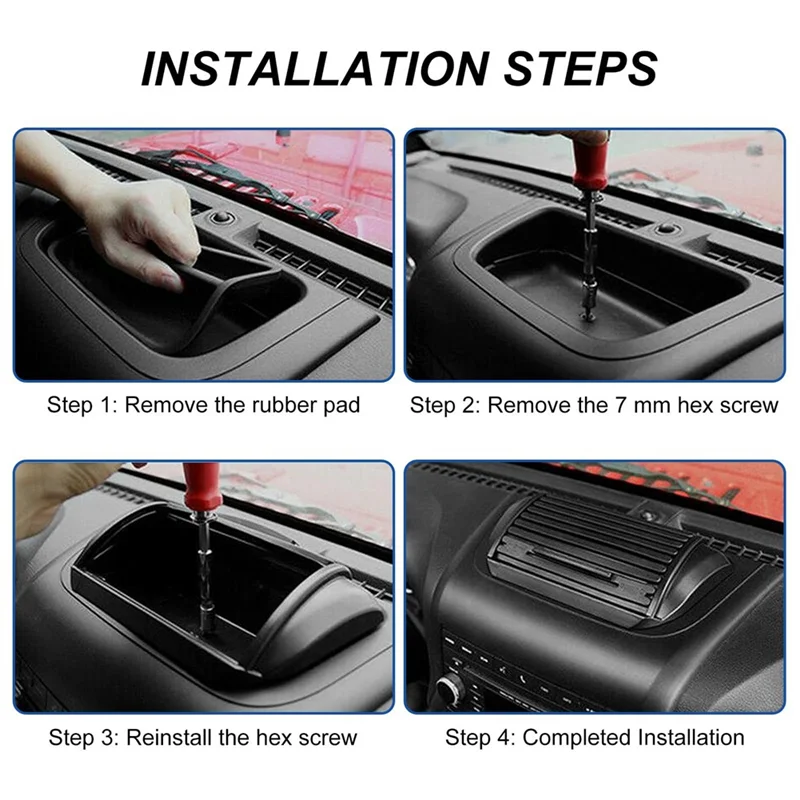 INSTALLATION STEPS

Step 1: Remove the rubber pad

Step 2: Remove the 7 mm hex screw

Step 3: Reinstall the hex screw

Step 4: Completed Installation