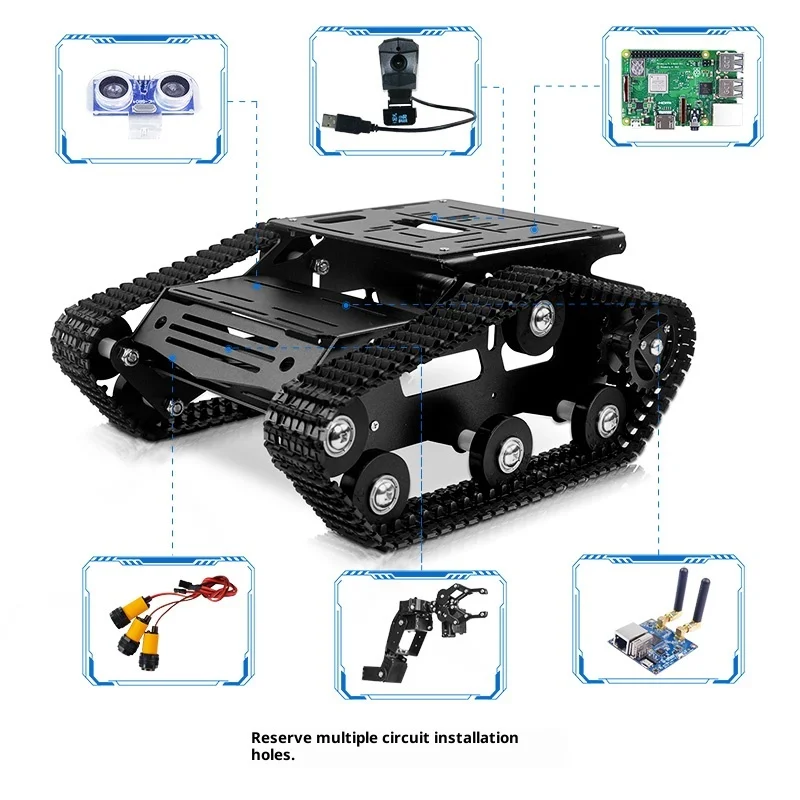 Reserve multiple circuit installation holes.