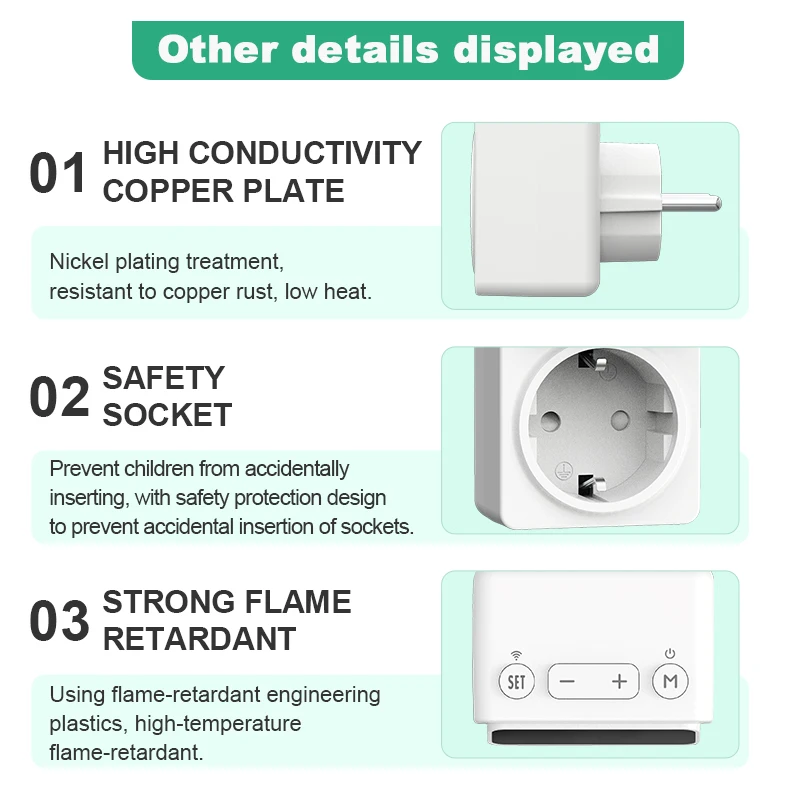 Other details displayed

01 HIGH CONDUCTIVITY COPPER PLATE

Nickel plating treatment, resistant to copper rust, low heat.

02 SAFETY SOCKET

Prevent children from accidentally inserting, with safety protection design to prevent accidental insertion of sockets.

03 STRONG FLAME RETARDANT

Using flame-retardant engineering plastics, high-temperature flame-retardant.

SET − + M