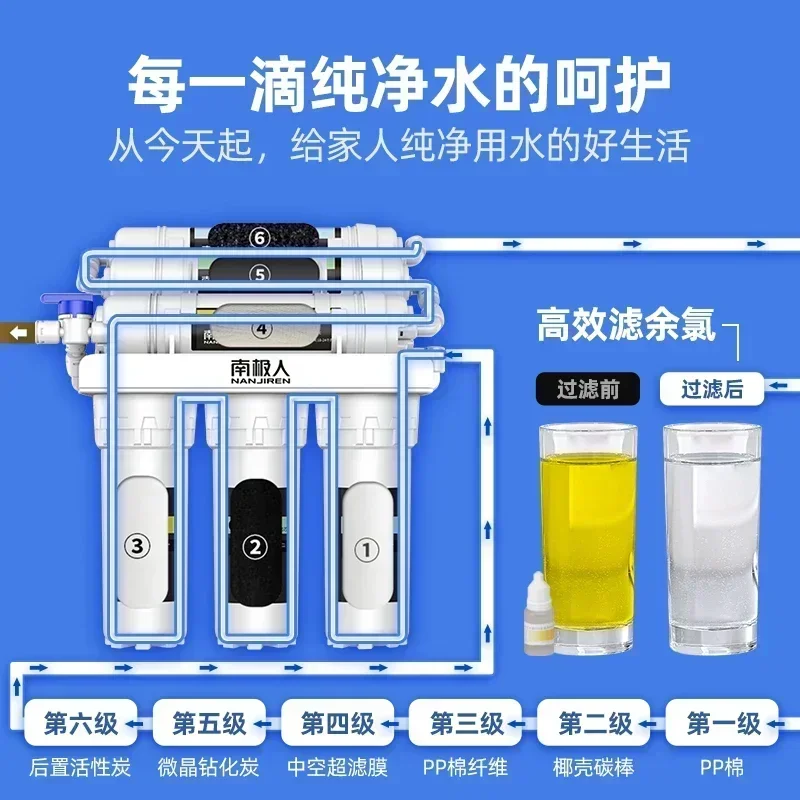 每一滴纯净水的呵护

从今天起，给家人纯净用水的好生活

⑥

⑤

④

南极人
NANJIREN

③

②

①

高效滤余氯

过滤前

过滤后

第六级
后置活性炭

第五级
微晶钻化炭

第四级
中空超滤膜

第三级
PP棉纤维

第二级
椰壳碳棒

第一级
PP棉