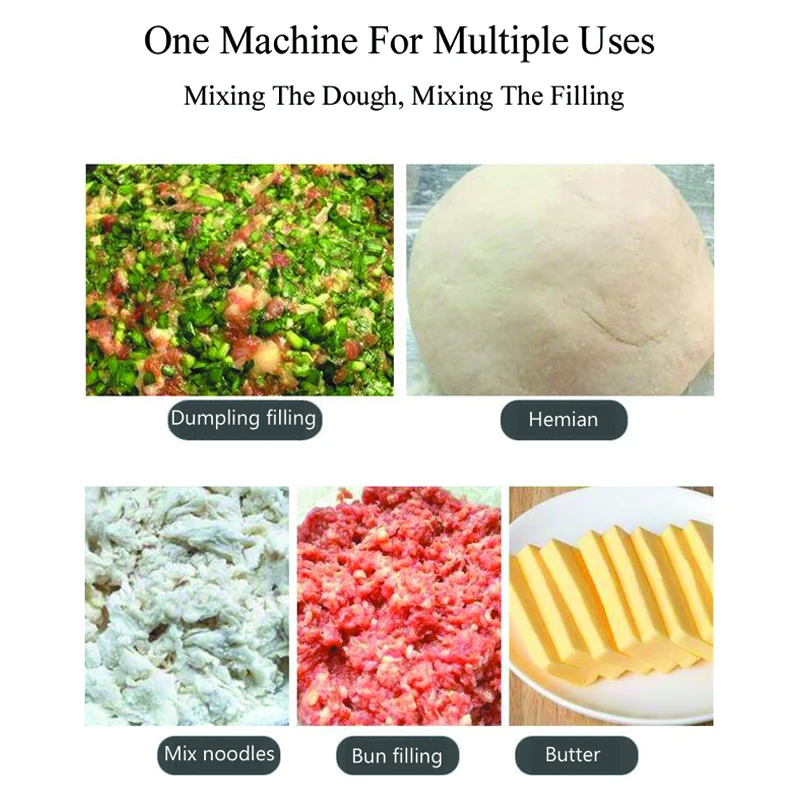 One Machine For Multiple Uses

Mixing The Dough, Mixing The Filling

Dumpling filling

Hemian

Mix noodles

Bun filling

Butter