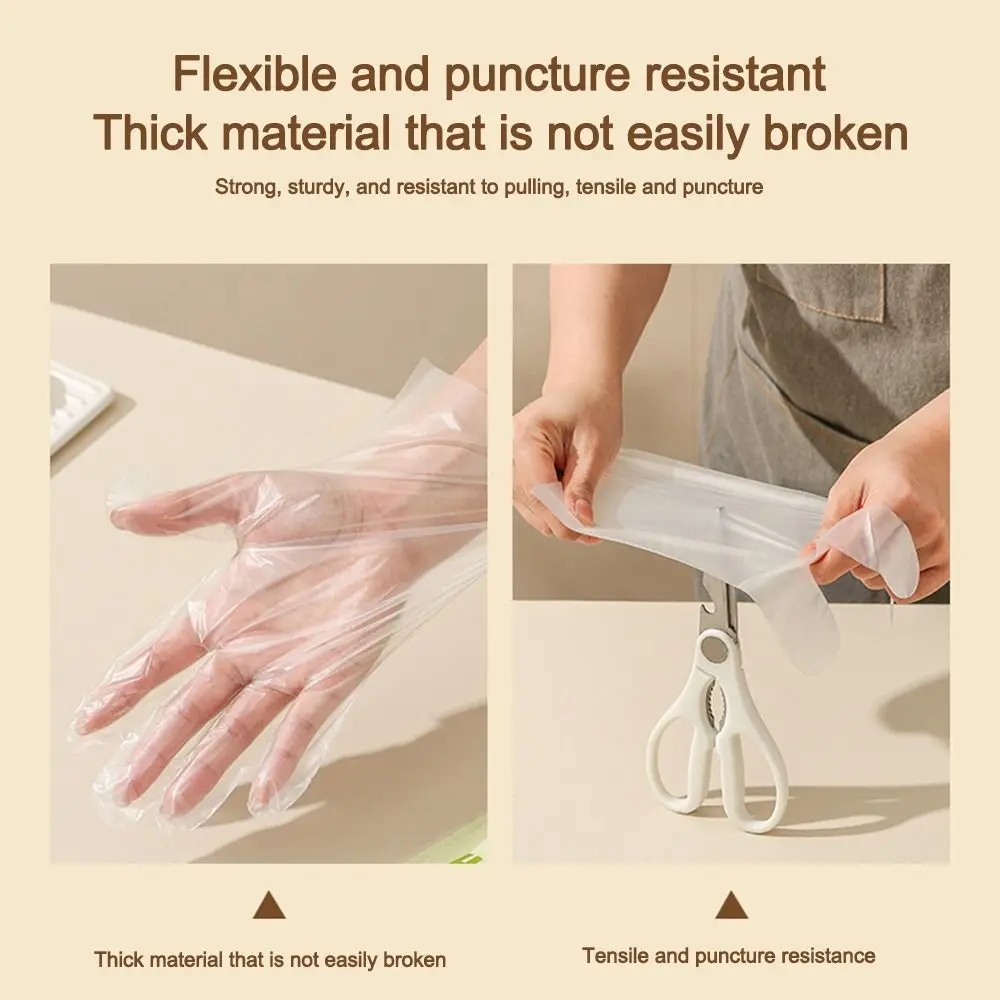 Flexible and puncture resistant
Thick material that is not easily broken

Strong, sturdy, and resistant to pulling, tensile and puncture

Thick material that is not easily broken

Tensile and puncture resistance