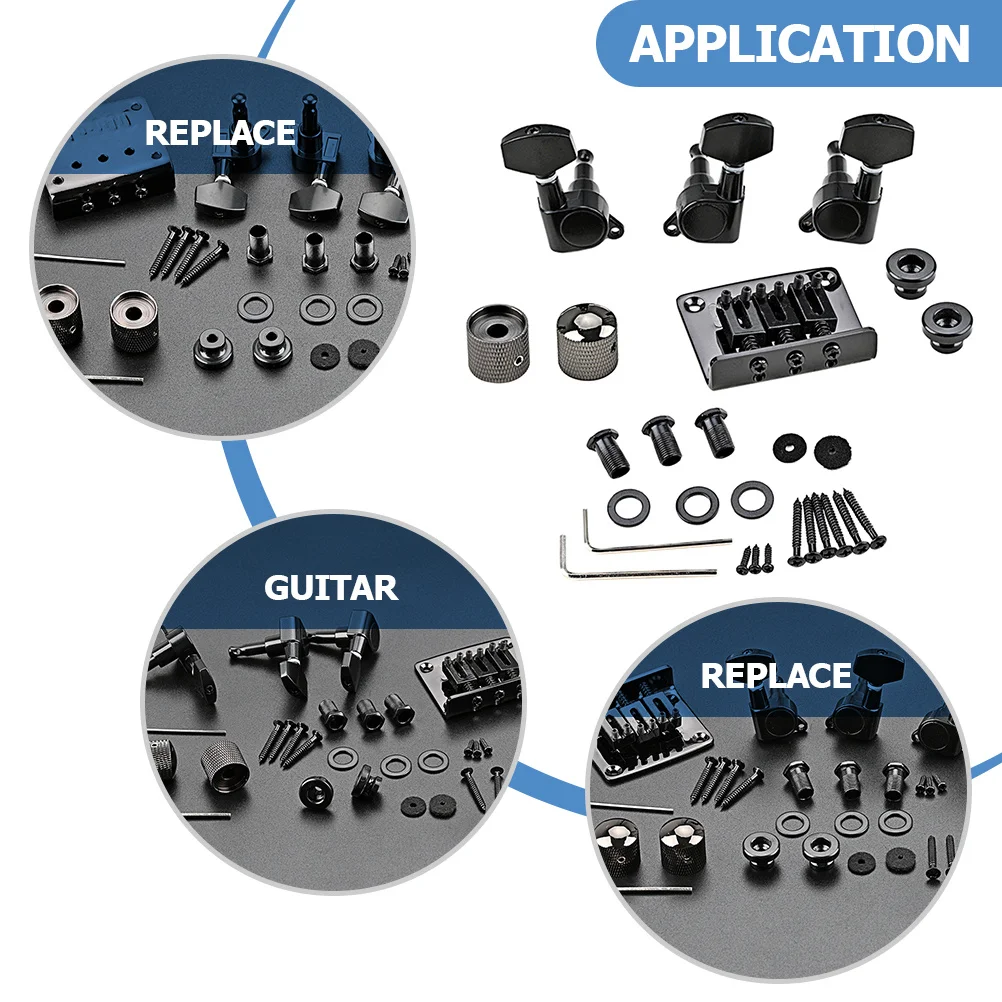 APPLICATION

REPLACE

GUITAR

REPLACE