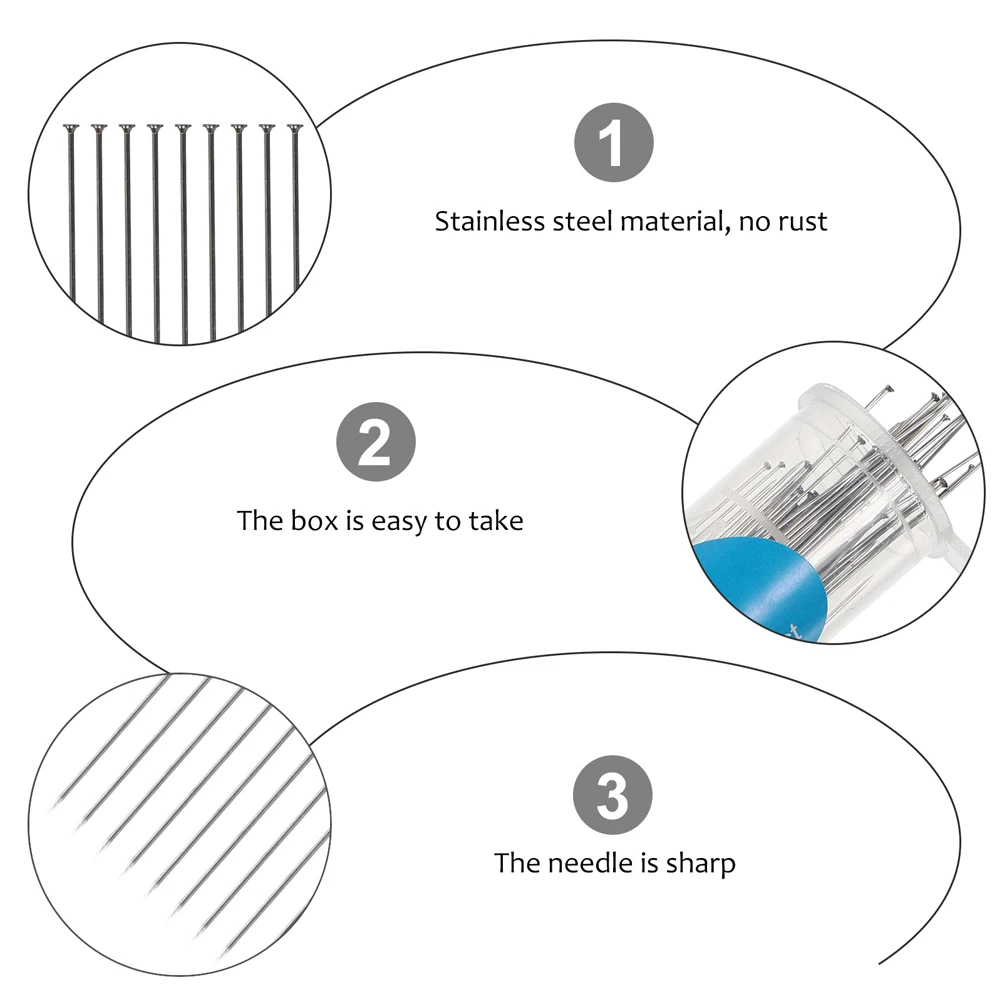 1

Stainless steel material, no rust

2

The box is easy to take

3

The needle is sharp