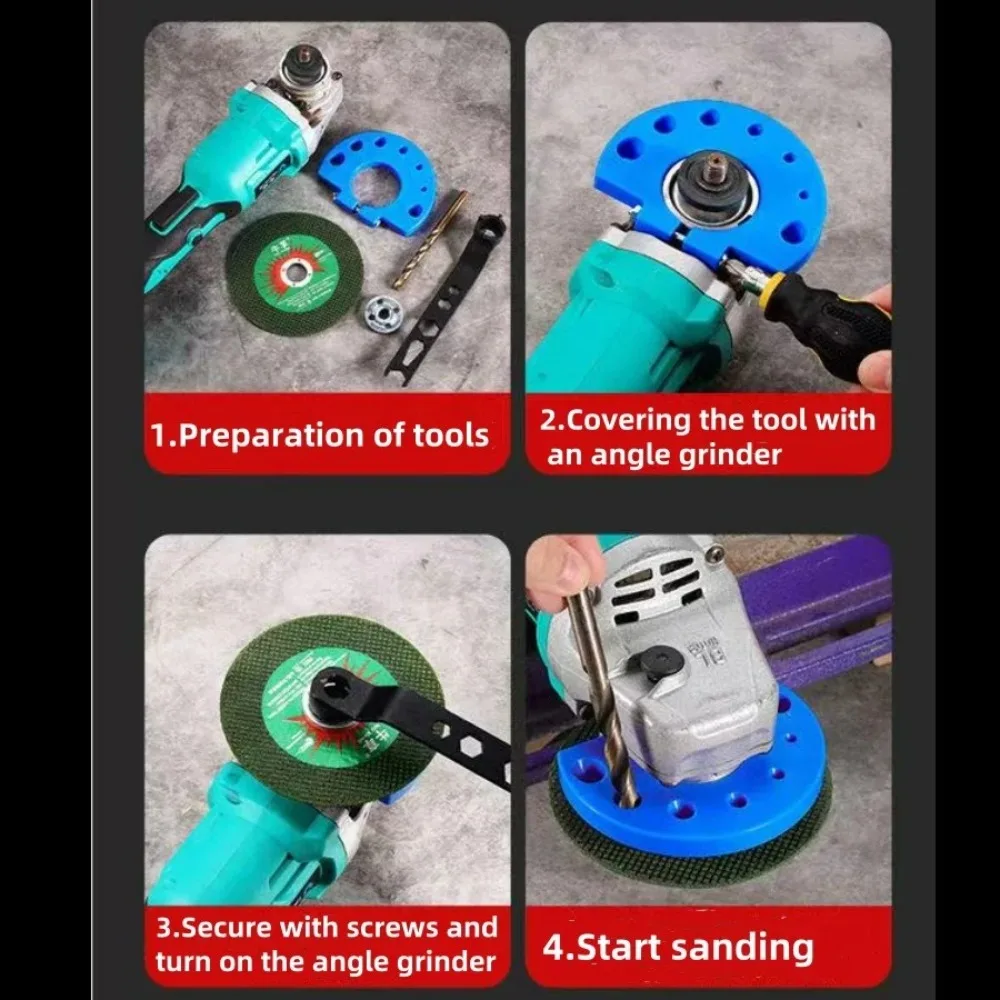 1.Preparation of tools

2.Covering the tool with an angle grinder

3.Secure with screws and turn on the angle grinder

4.Start sanding