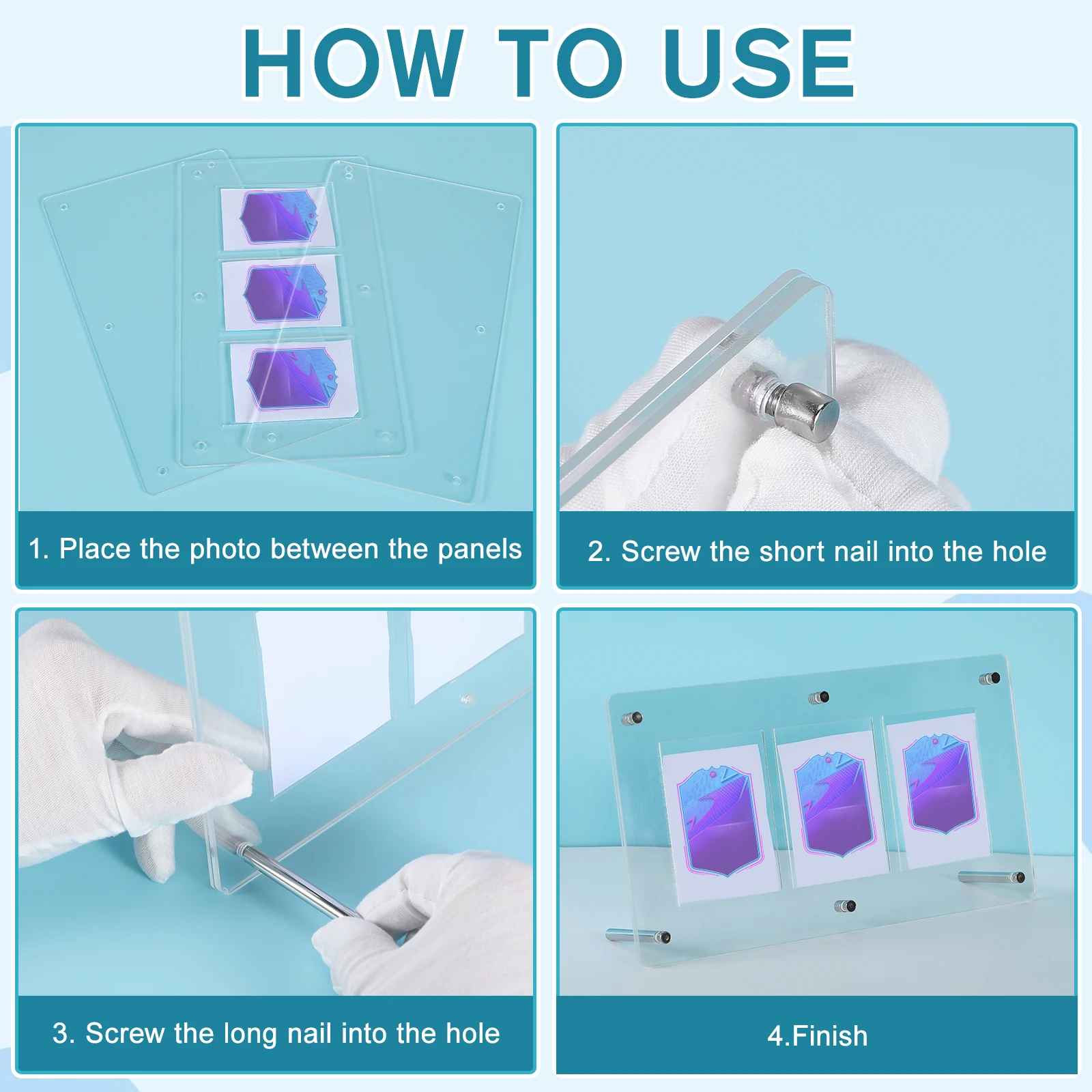 HOW TO USE

1. Place the photo between the panels

2. Screw the short nail into the hole

3. Screw the long nail into the hole

4.Finish