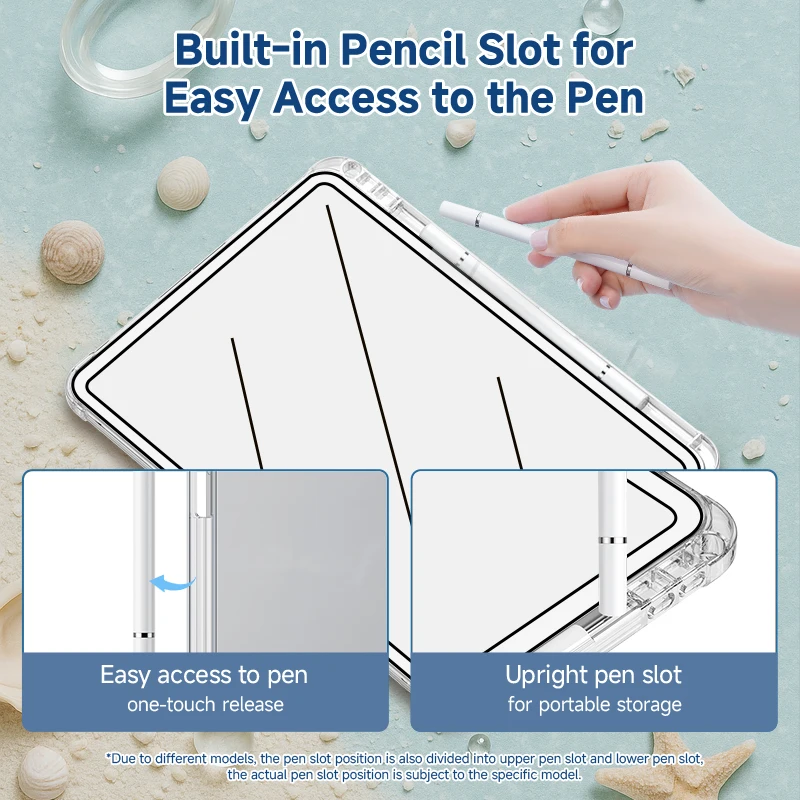 Built-in Pencil Slot for Easy Access to the Pen

Easy access to pen
one-touch release

Upright pen slot
for portable storage

*Due to different models, the pen slot position is also divided into upper pen slot and lower pen slot, the actual pen slot position is subject to the specific model.