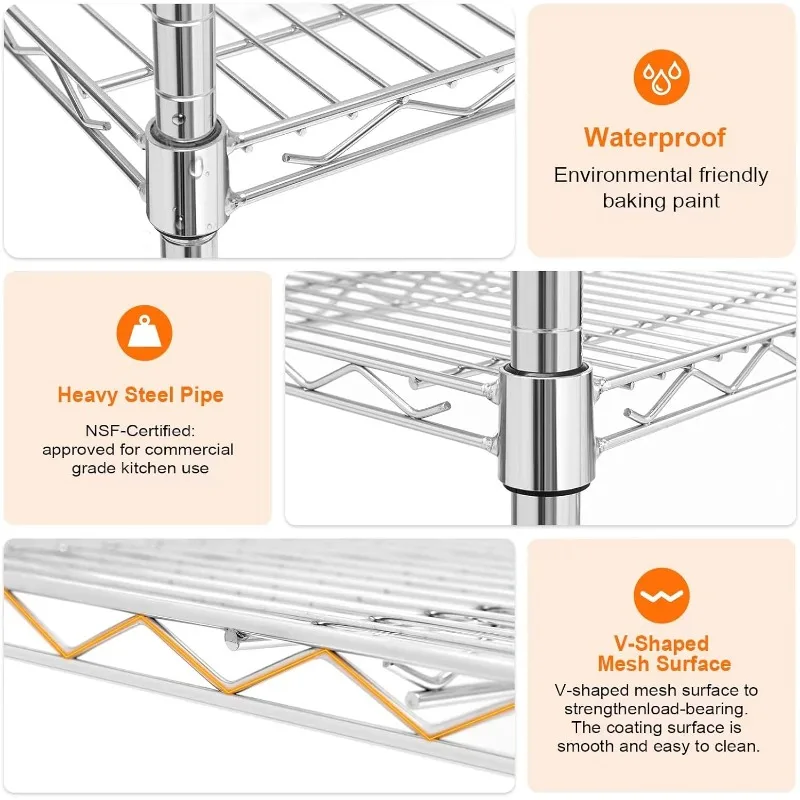 Waterproof

Environmental friendly baking paint

Heavy Steel Pipe

NSF-Certified: approved for commercial grade kitchen use

V-Shaped Mesh Surface

V-shaped mesh surface to strengthenload-bearing. The coating surface is smooth and easy to clean.