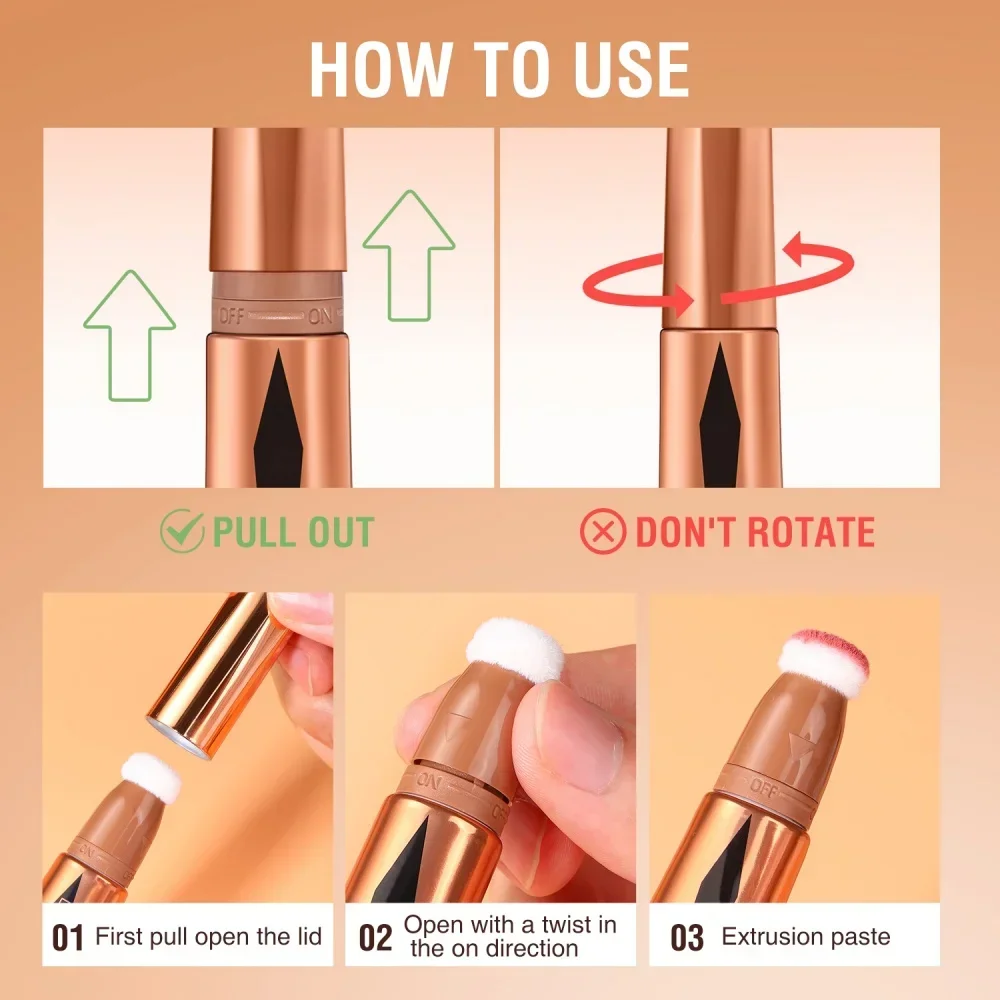 HOW TO USE

OFF ON

PULL OUT

DON'T ROTATE

ON

ON OFF

OFF

01 First pull open the lid

02 Open with a twist in the on direction

03 Extrusion paste