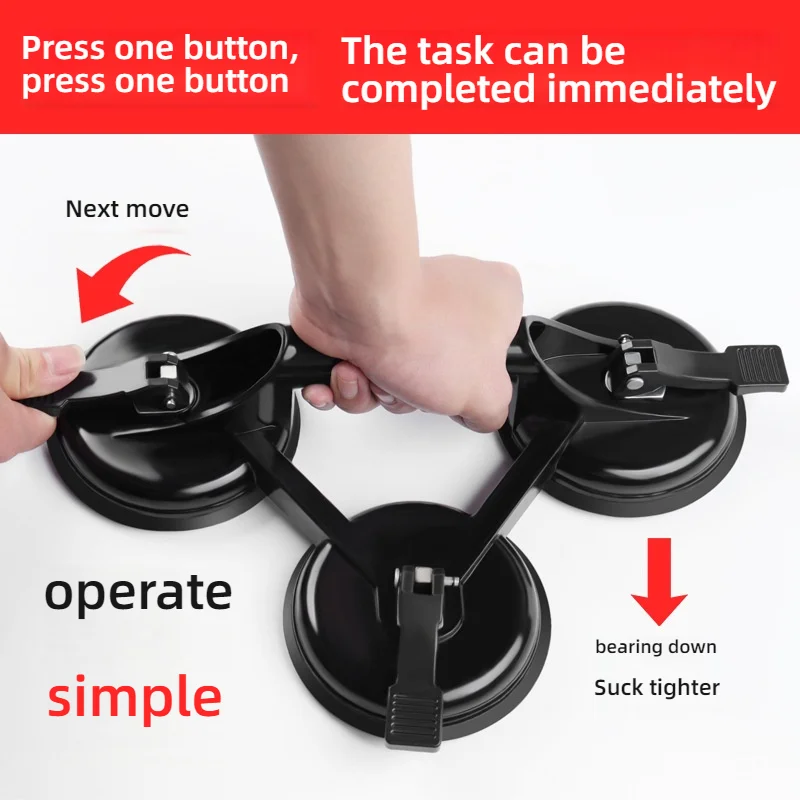 Press one button, press one button

The task can be completed immediately

Next move

operate

simple

bearing down

Suck tighter