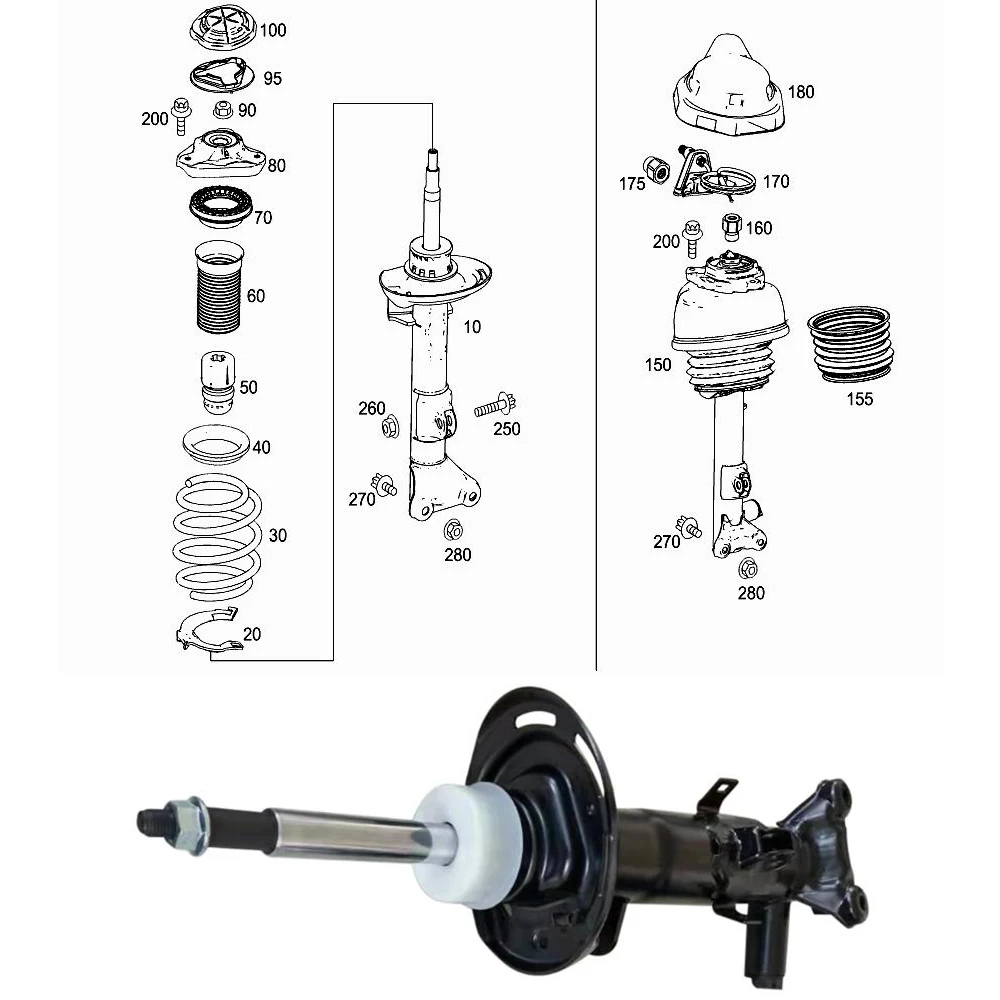 100
95
200
90
80
70
60
50
40
30
20
10
260
250
270
280
180
175
170
200
160
150
155
270
280