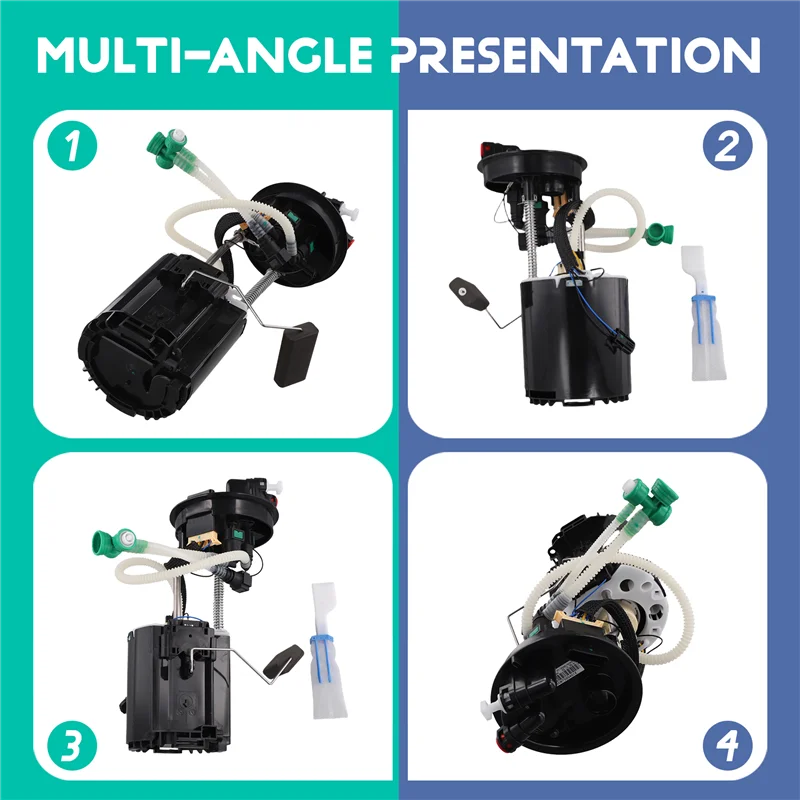 MULTI-ANGLE PRESENTATION

1

2

3

4