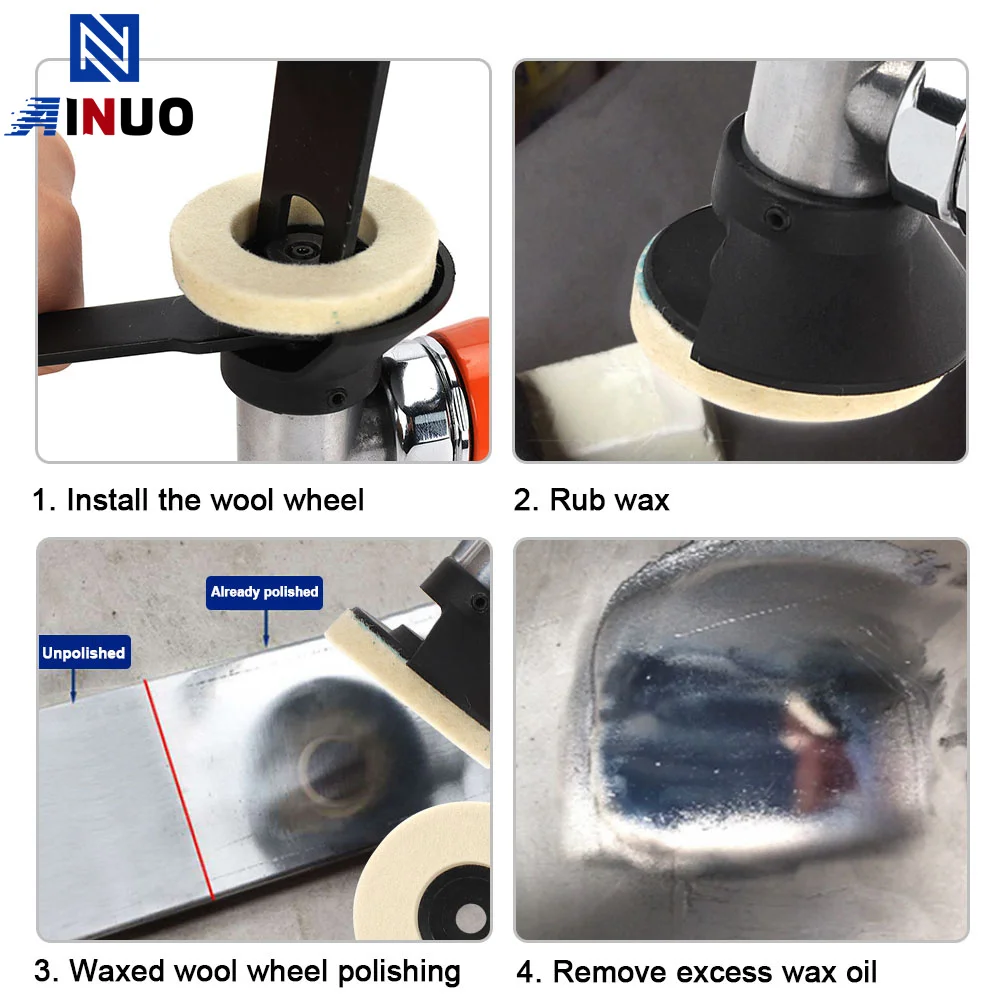 AINUO

1. Install the wool wheel

2. Rub wax

Already polished

Unpolished

3. Waxed wool wheel polishing

4. Remove excess wax oil