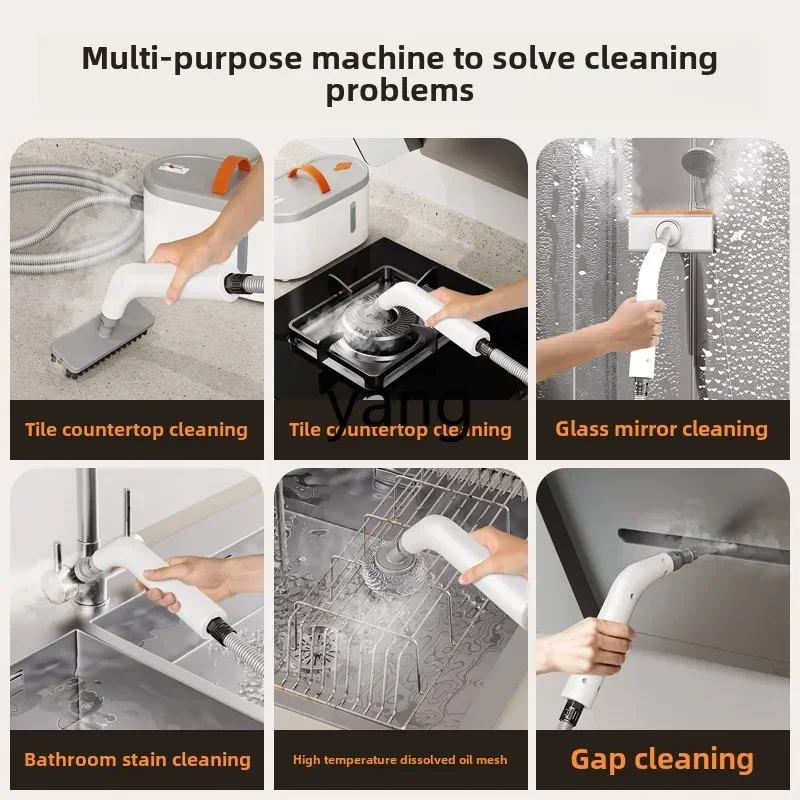 Multi-purpose machine to solve cleaning problems

Tile countertop cleaning

Tile countertop cleaning

Glass mirror cleaning

yang

Bathroom stain cleaning

High temperature dissolved oil mesh

Gap cleaning