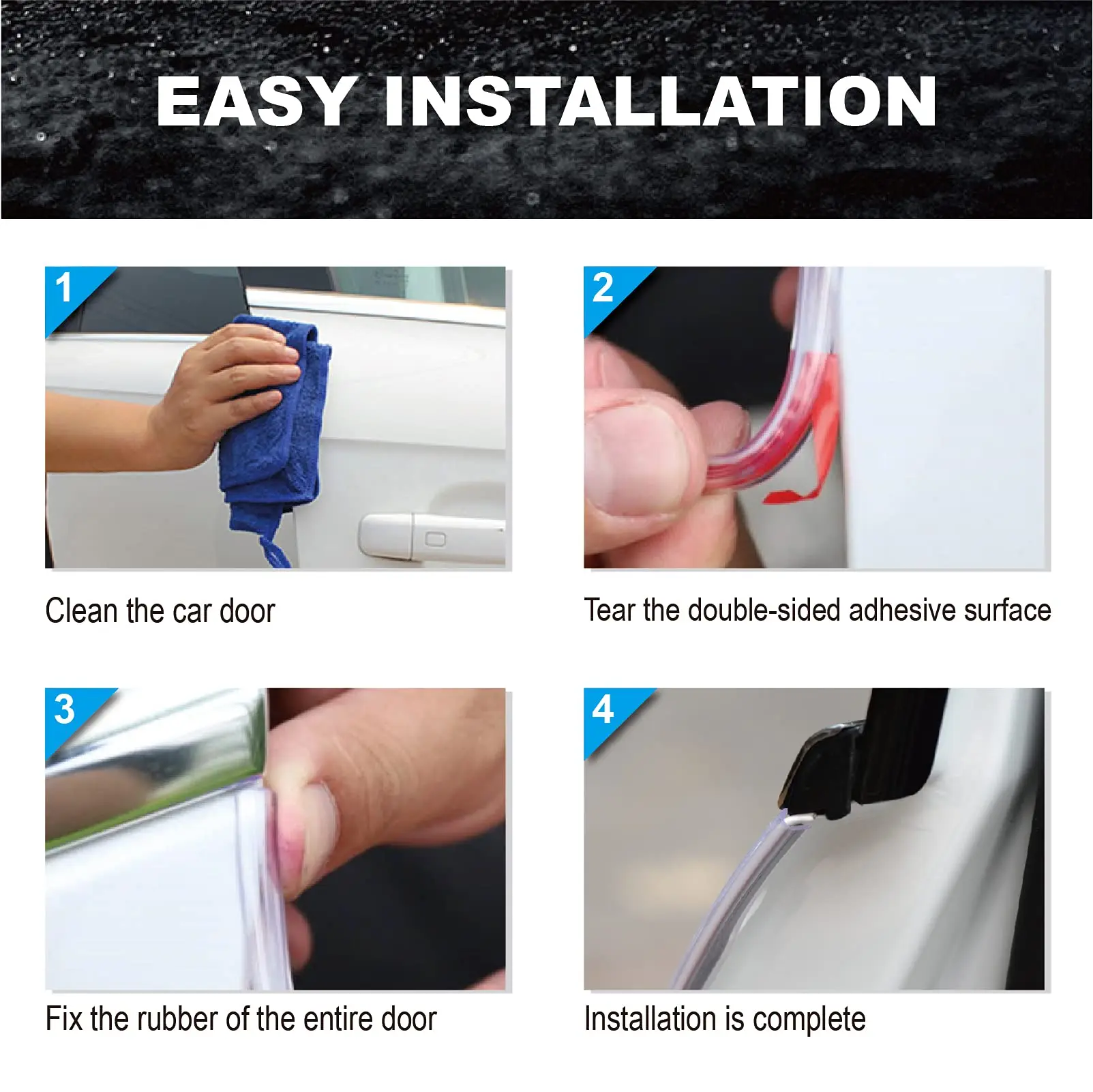 EASY INSTALLATION

1

Clean the car door

2

Tear the double-sided adhesive surface

3

Fix the rubber of the entire door

4

Installation is complete