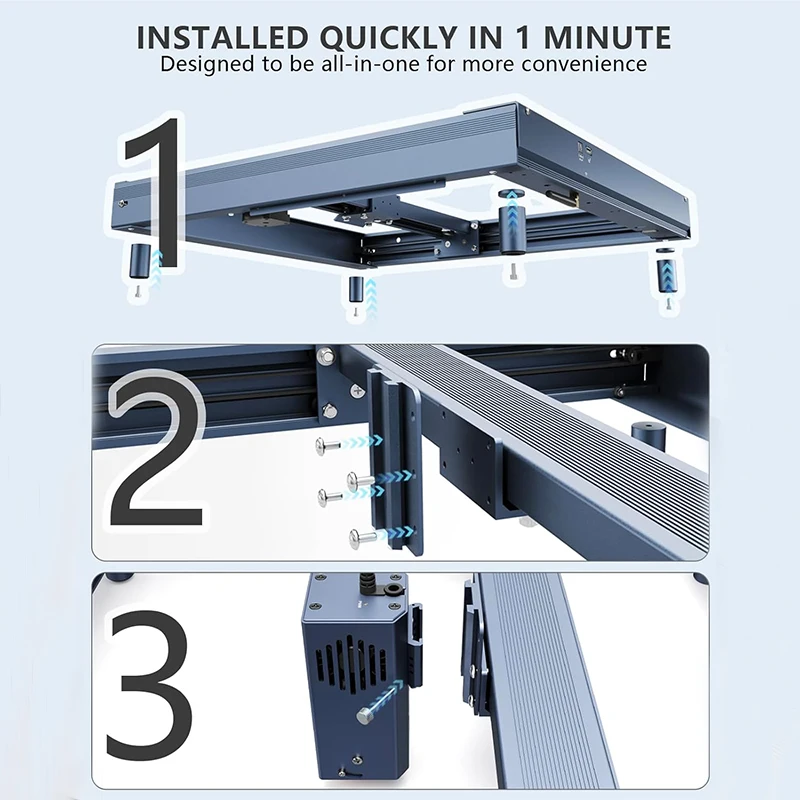 INSTALLED QUICKLY IN 1 MINUTE
Designed to be all-in-one for more convenience

1

2

3