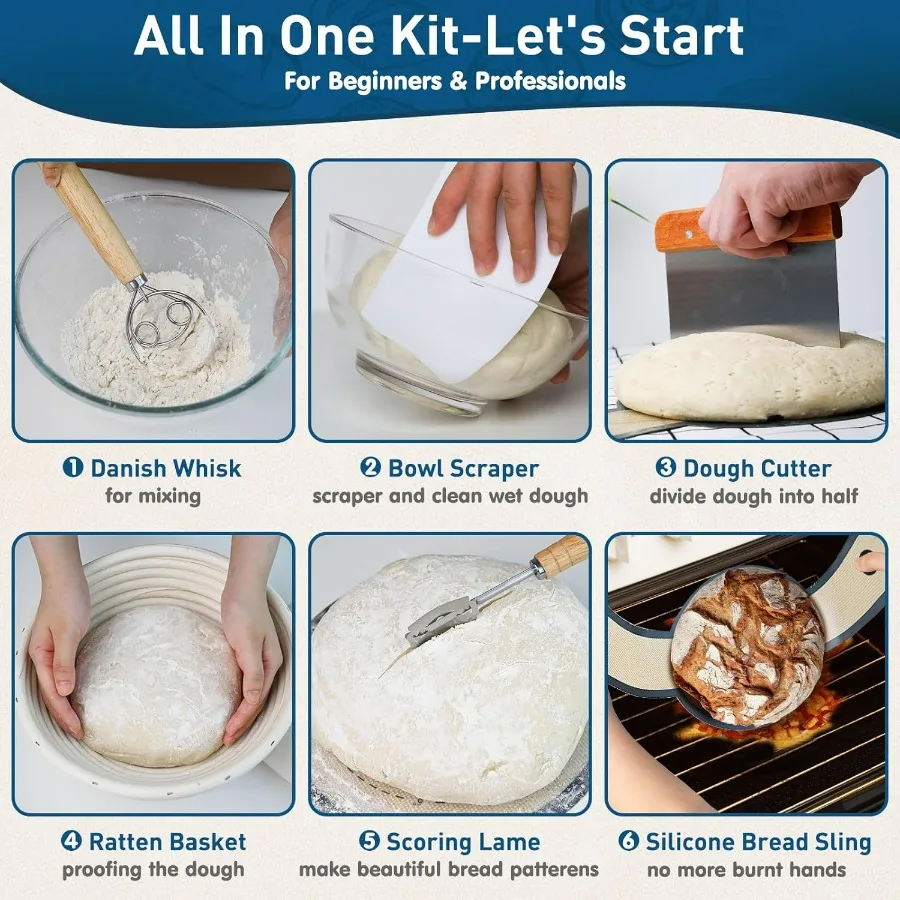 All In One Kit-Let's Start
For Beginners & Professionals

❶ Danish Whisk
for mixing

❷ Bowl Scraper
scraper and clean wet dough

❸ Dough Cutter
divide dough into half

❹ Ratten Basket
proofing the dough

❺ Scoring Lame
make beautiful bread patterens

❻ Silicone Bread Sling
no more burnt hands