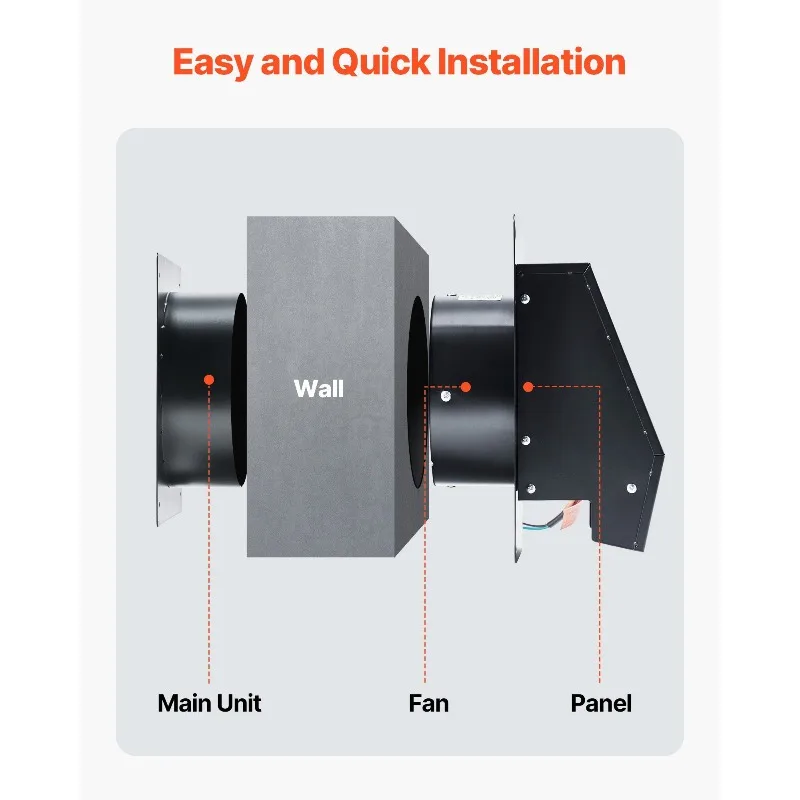 Easy and Quick Installation

Wall

Main Unit

Fan

Panel