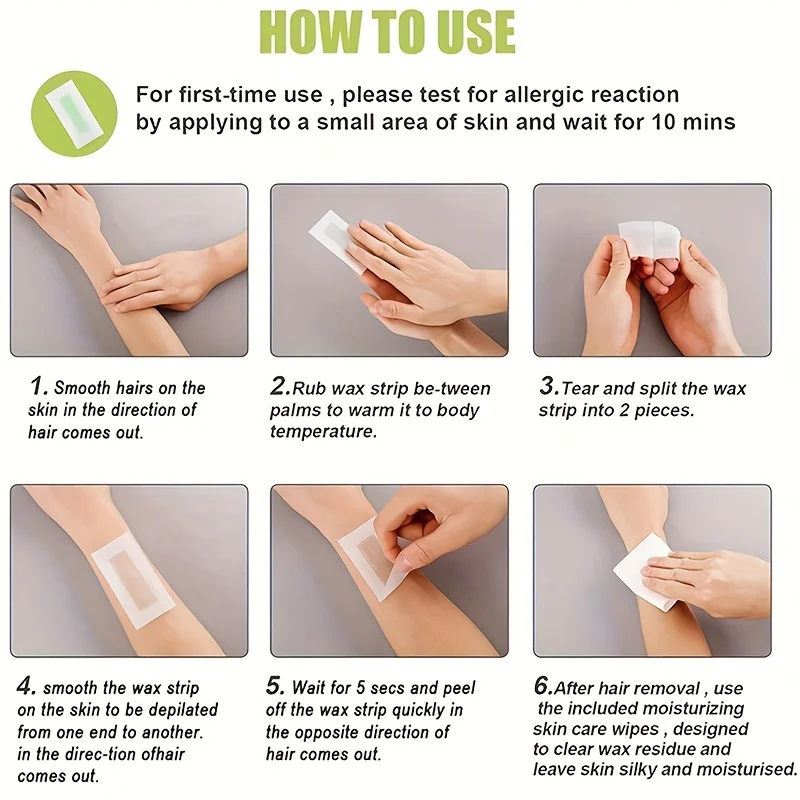 HOW TO USE

For first-time use , please test for allergic reaction by applying to a small area of skin and wait for 10 mins

1. Smooth hairs on the skin in the direction of hair comes out.

2.Rub wax strip be-tween palms to warm it to body temperature.

3.Tear and split the wax strip into 2 pieces.

4. smooth the wax strip on the skin to be depilated from one end to another. in the direc-tion ofhair comes out.

5. Wait for 5 secs and peel off the wax strip quickly in the opposite direction of hair comes out.

6.After hair removal , use the included moisturizing skin care wipes , designed to clear wax residue and leave skin silky and moisturised.