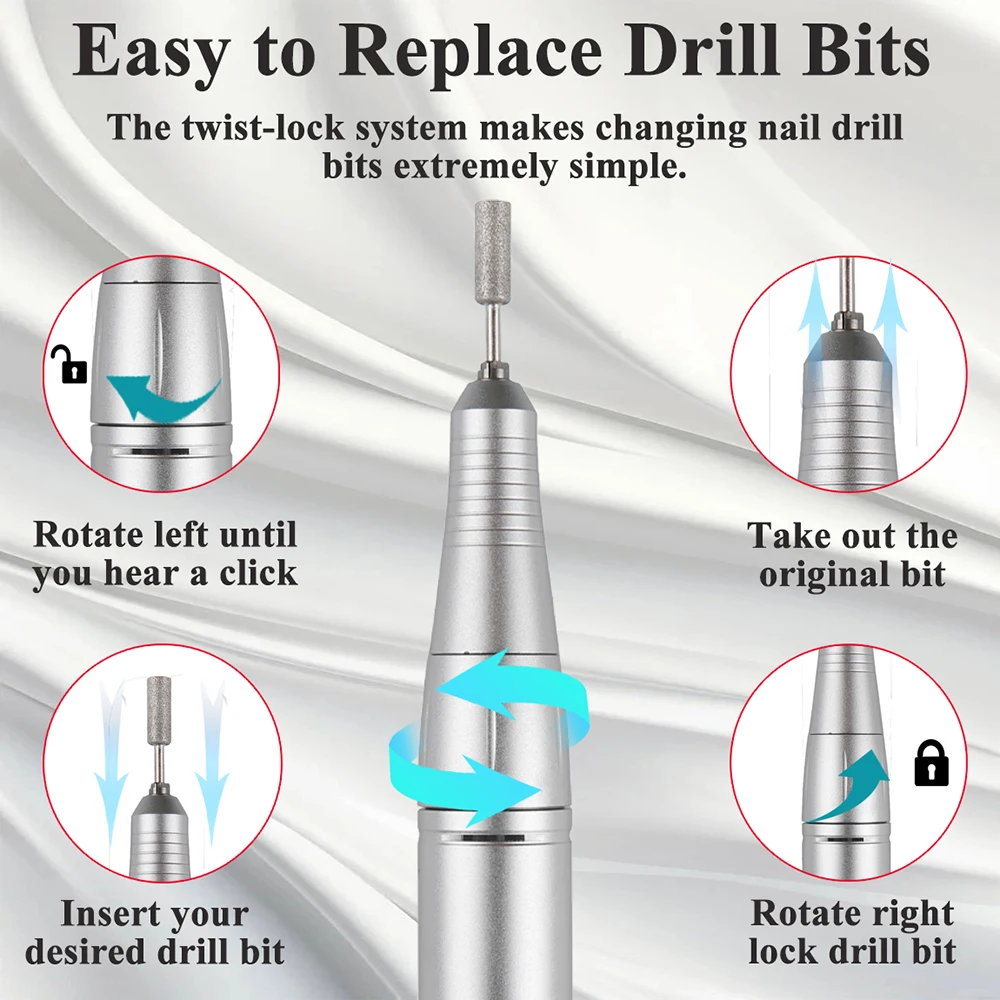 Easy to Replace Drill Bits

The twist-lock system makes changing nail drill bits extremely simple.

Rotate left until you hear a click

Take out the original bit

Insert your desired drill bit

Rotate right lock drill bit