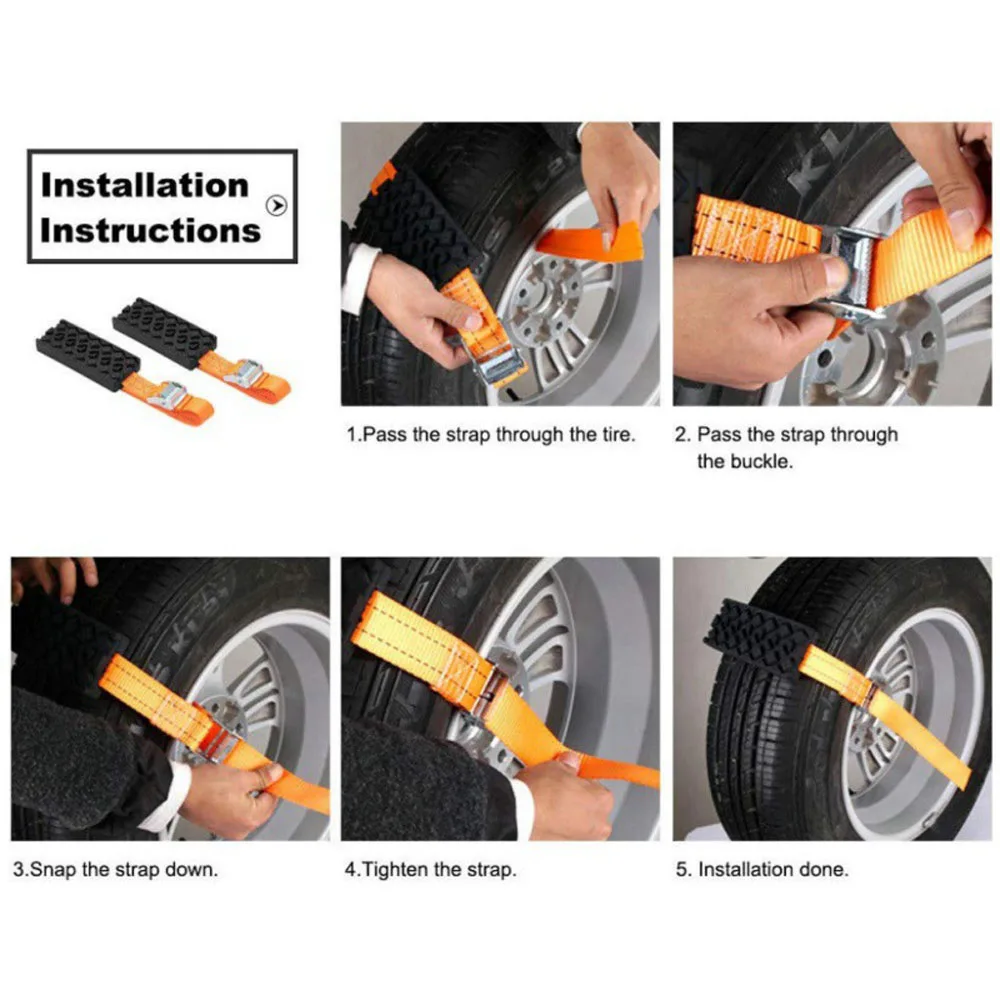 Installation Instructions

1.Pass the strap through the tire.

2. Pass the strap through the buckle.

3.Snap the strap down.

4.Tighten the strap.

5. Installation done.