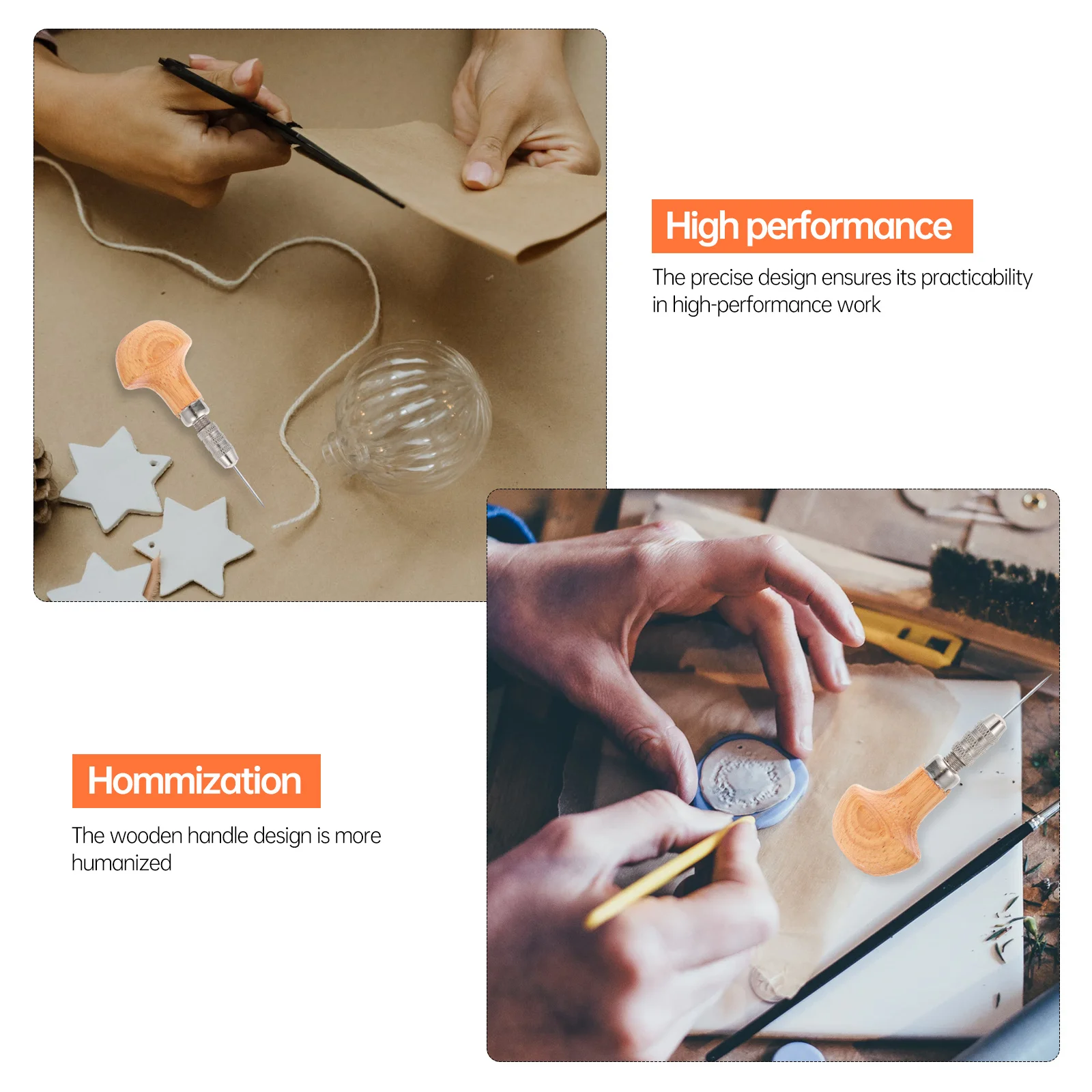 High performance

The precise design ensures its practicability in high-performance work

Hommization

The wooden handle design is more humanized