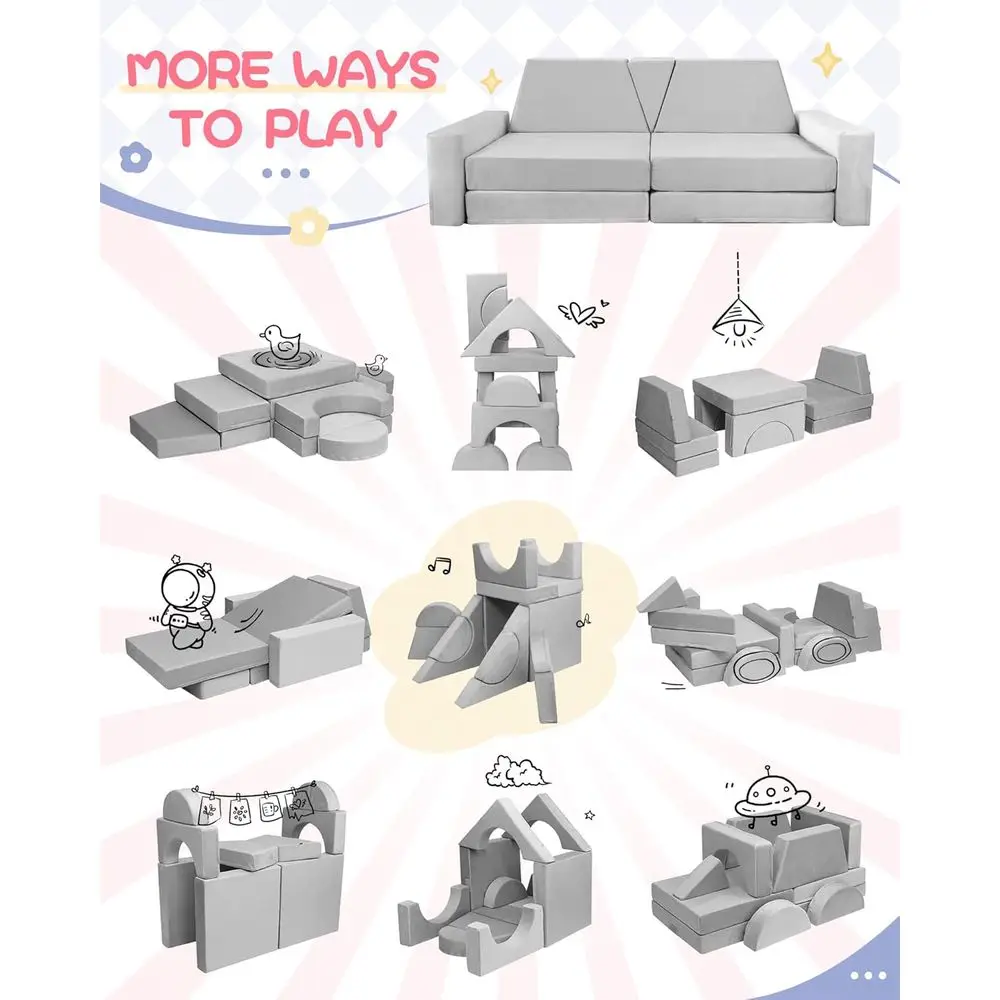 MORE WAYS TO PLAY