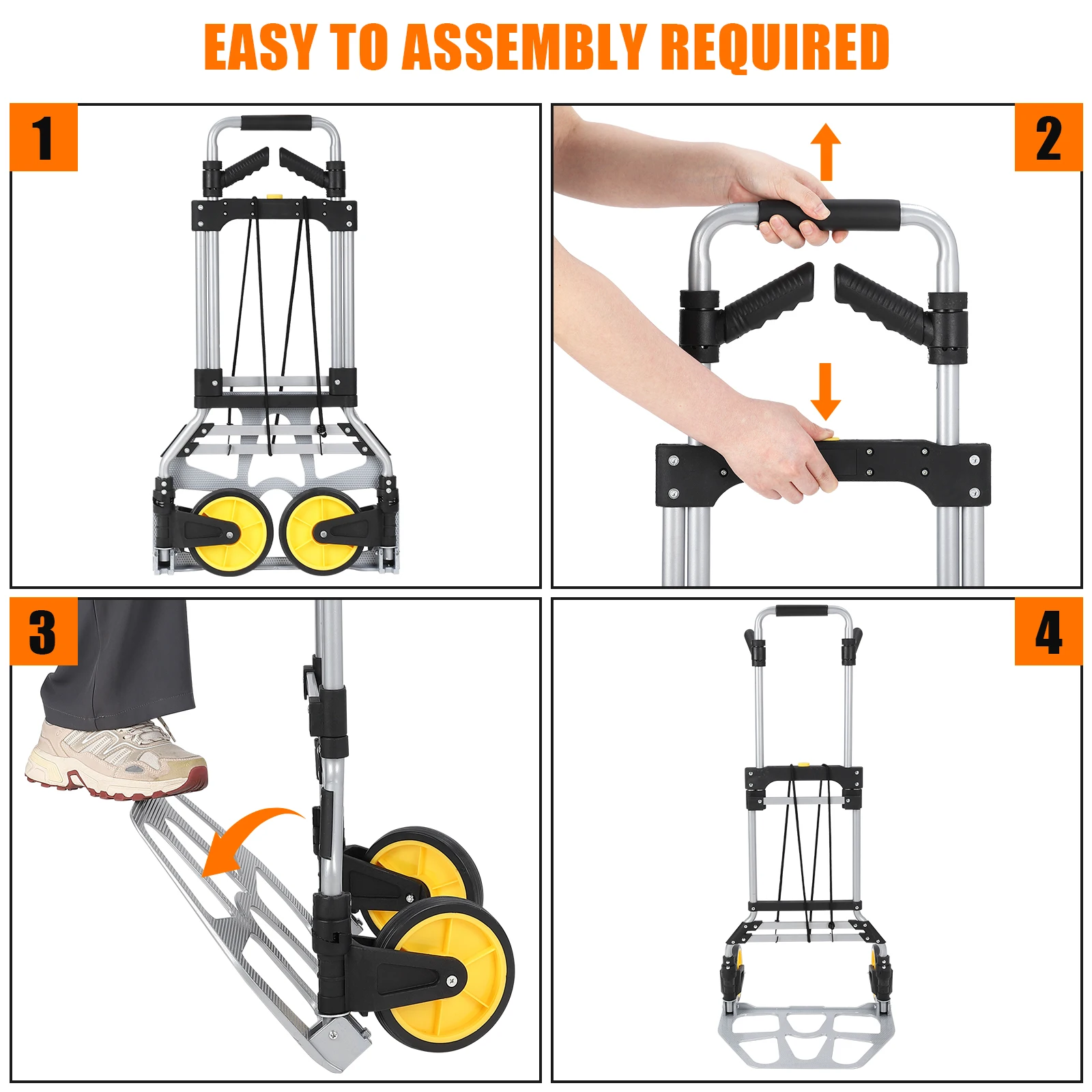 EASY TO ASSEMBLY REQUIRED

1

2

3

4