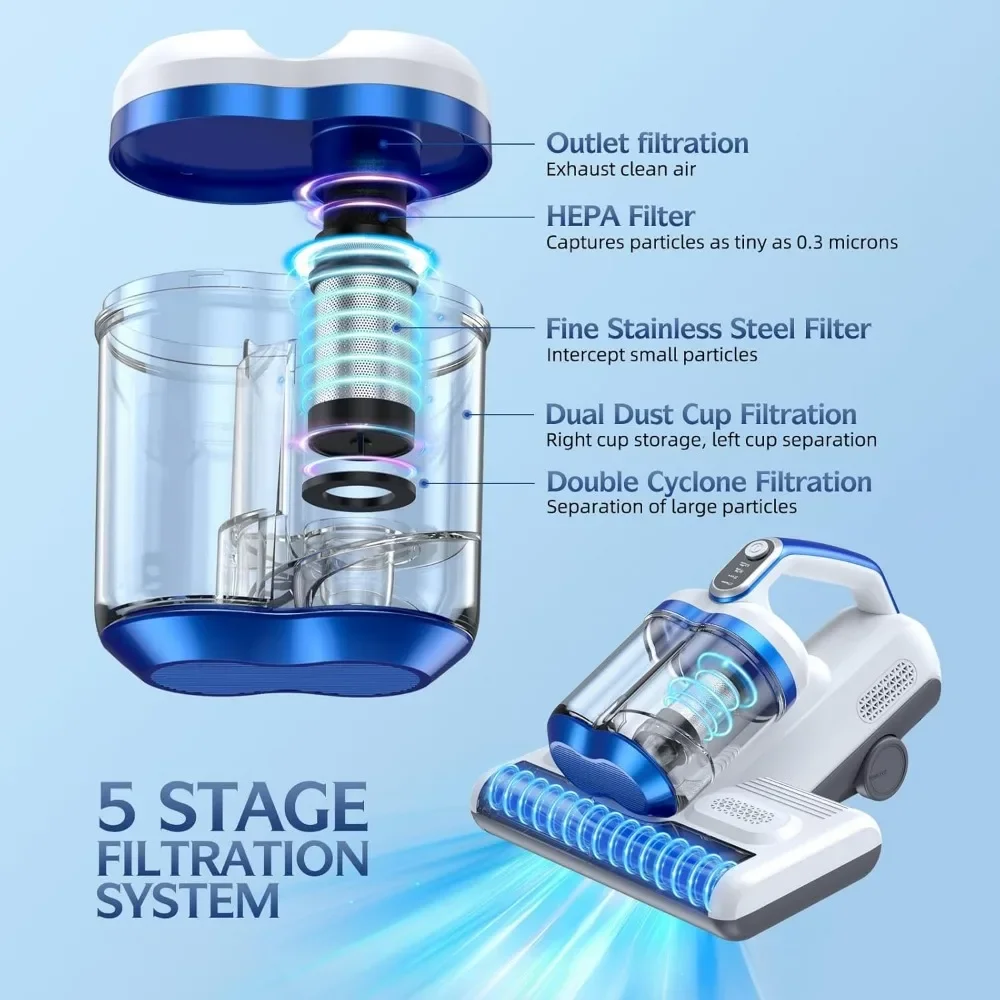 Outlet filtration
Exhaust clean air

HEPA Filter
Captures particles as tiny as 0.3 microns

Fine Stainless Steel Filter
Intercept small particles

Dual Dust Cup Filtration
Right cup storage, left cup separation

Double Cyclone Filtration
Separation of large particles

5 STAGE FILTRATION SYSTEM