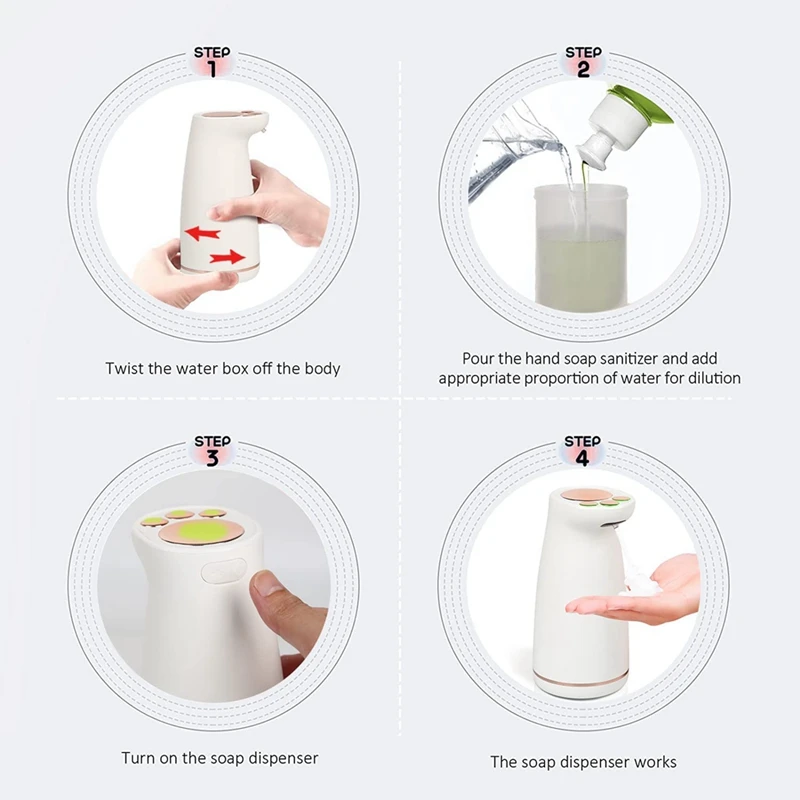 STEP
1

Twist the water box off the body

STEP
2

Pour the hand soap sanitizer and add appropriate proportion of water for dilution

STEP
3

Turn on the soap dispenser

STEP
4

The soap dispenser works