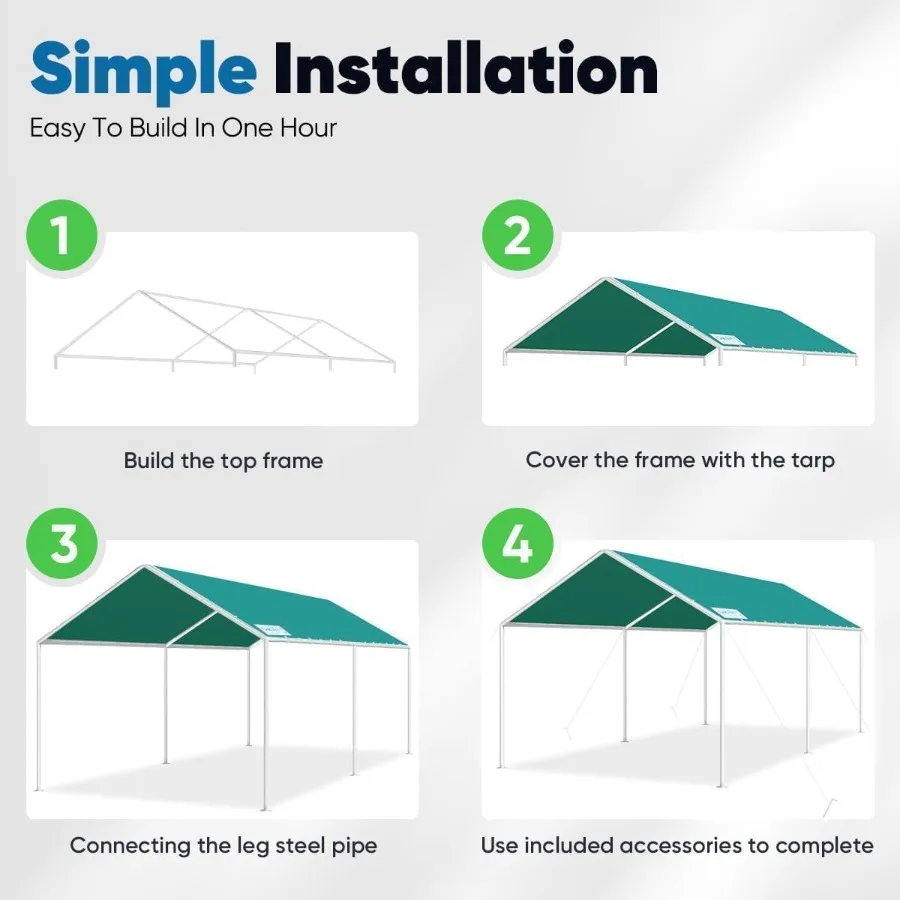 Simple Installation
Easy To Build In One Hour

1

Build the top frame

2

Cover the frame with the tarp

3

Connecting the leg steel pipe

4

Use included accessories to complete