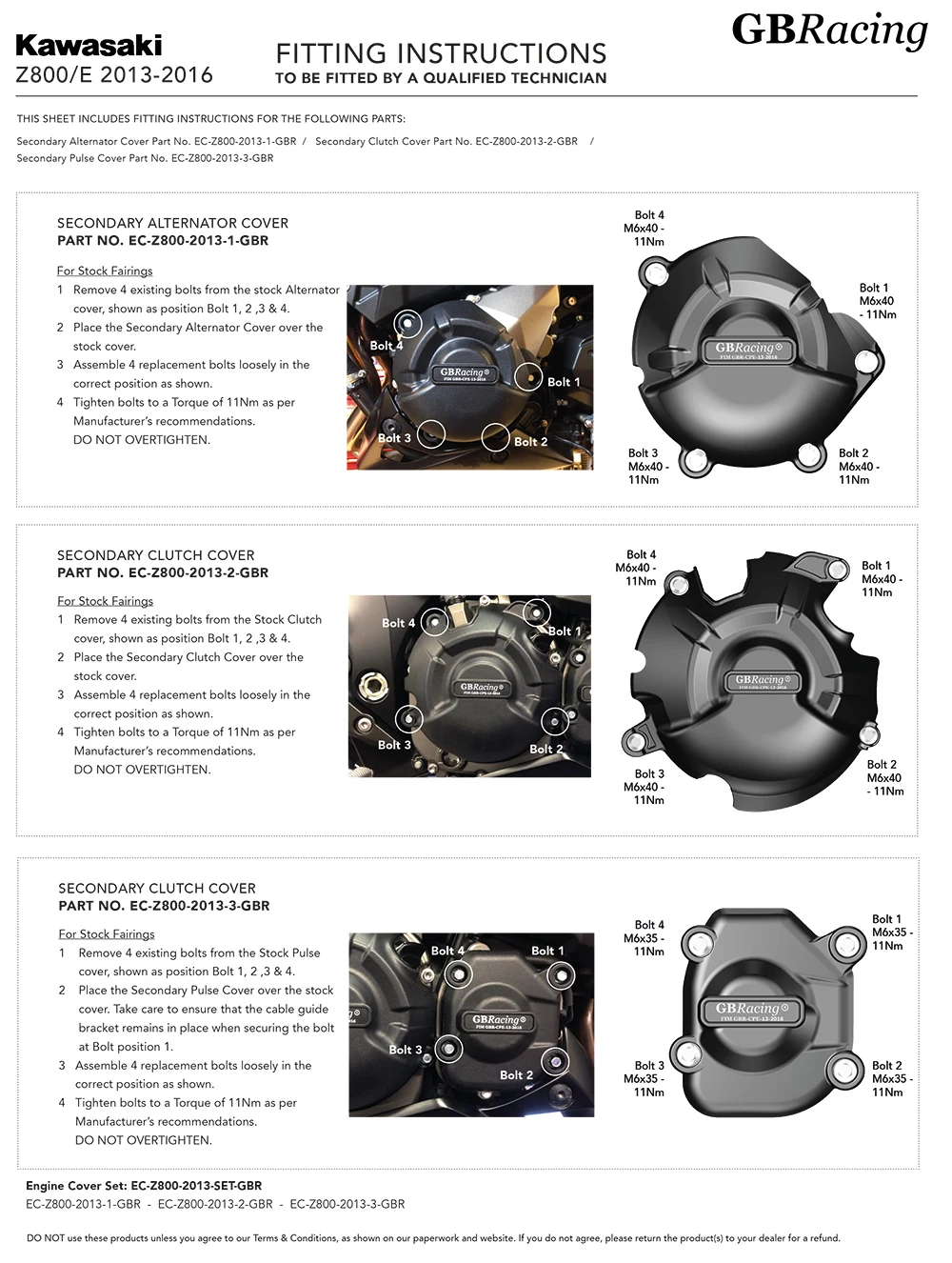 Kawasaki
Z800/E 2013-2016

FITTING INSTRUCTIONS
TO BE FITTED BY A QUALIFIED TECHNICIAN

GBRacing

THIS SHEET INCLUDES FITTING INSTRUCTIONS FOR THE FOLLOWING PARTS:

Secondary Alternator Cover Part No. EC-Z800-2013-1-GBR / Secondary Clutch Cover Part No. EC-Z800-2013-2-GBR / Secondary Pulse Cover Part No. EC-Z800-2013-3-GBR

SECONDARY ALTERNATOR COVER
PART NO. EC-Z800-2013-1-GBR

For Stock Fairings
1 Remove 4 existing bolts from the stock Alternator cover, shown as position Bolt 1, 2 ,3 & 4.
2 Place the Secondary Alternator Cover over the stock cover.
3 Assemble 4 replacement bolts loosely in the correct position as shown.
4 Tighten bolts to a Torque of 11Nm as per Manufacturer's recommendations. DO NOT OVERTIGHTEN.

Bolt 4
GBRacing
FIM GBR-CPE-13-2016
Bolt 1
Bolt 3
Bolt 2

Bolt 4 M6x40 - 11Nm
Bolt 1 M6x40 - 11Nm
GBRacing
FIM GBR-CPE-13-2016
Bolt 3 M6x40 - 11Nm
Bolt 2 M6x40 - 11Nm

SECONDARY CLUTCH COVER
PART NO. EC-Z800-2013-2-GBR

For Stock Fairings
1 Remove 4 existing bolts from the Stock Clutch cover, shown as position Bolt 1, 2 ,3 & 4.
2 Place the Secondary Clutch Cover over the stock cover.
3 Assemble 4 replacement bolts loosely in the correct position as shown.
4 Tighten bolts to a Torque of 11Nm as per Manufacturer's recommendations. DO NOT OVERTIGHTEN.

Bolt 4
Bolt 1
GBRacing
FIM GBR-CPE-13-2016
Bolt 3
Bolt 2

Bolt 4 M6x40 - 11Nm
Bolt 1 M6x40 - 11Nm
GBRacing
FIM GBR-CPE-13-2016
Bolt 3 M6x40 - 11Nm
Bolt 2 M6x40 - 11Nm

SECONDARY CLUTCH COVER
PART NO. EC-Z800-2013-3-GBR

For Stock Fairings
1 Remove 4 existing bolts from the Stock Pulse cover, shown as position Bolt 1, 2 ,3 & 4.
2 Place the Secondary Pulse Cover over the stock cover. Take care to ensure that the cable guide bracket remains in place when securing the bolt at Bolt position 1.
3 Assemble 4 replacement bolts loosely in the correct position as shown.
4 Tighten bolts to a Torque of 11Nm as per Manufacturer's recommendations. DO NOT OVERTIGHTEN.

Bolt 4
Bolt 1
GBRacing
FIM GBR-CPE-13-2016
Bolt 3
Bolt 2

Bolt 4 M6x35 - 11Nm
Bolt 1 M6x35 - 11Nm
GBRacing
FIM GBR-CPE-13-2016
Bolt 3 M6x35 - 11Nm
Bolt 2 M6x35 - 11Nm

Engine Cover Set: EC-Z800-2013-SET-GBR
EC-Z800-2013-1-GBR - EC-Z800-2013-2-GBR - EC-Z800-2013-3-GBR

DO NOT use these products unless you agree to our Terms & Conditions, as shown on our paperwork and website. If you do not agree, please return the product(s) to your dealer for a refund.