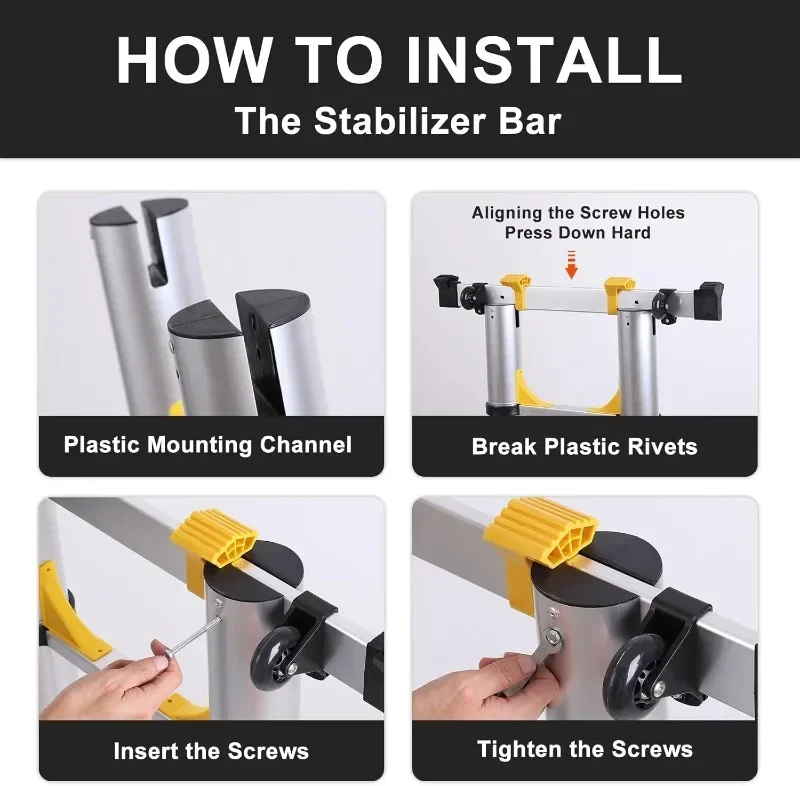 HOW TO INSTALL
The Stabilizer Bar

Plastic Mounting Channel

Aligning the Screw Holes
Press Down Hard

Break Plastic Rivets

Insert the Screws

Tighten the Screws