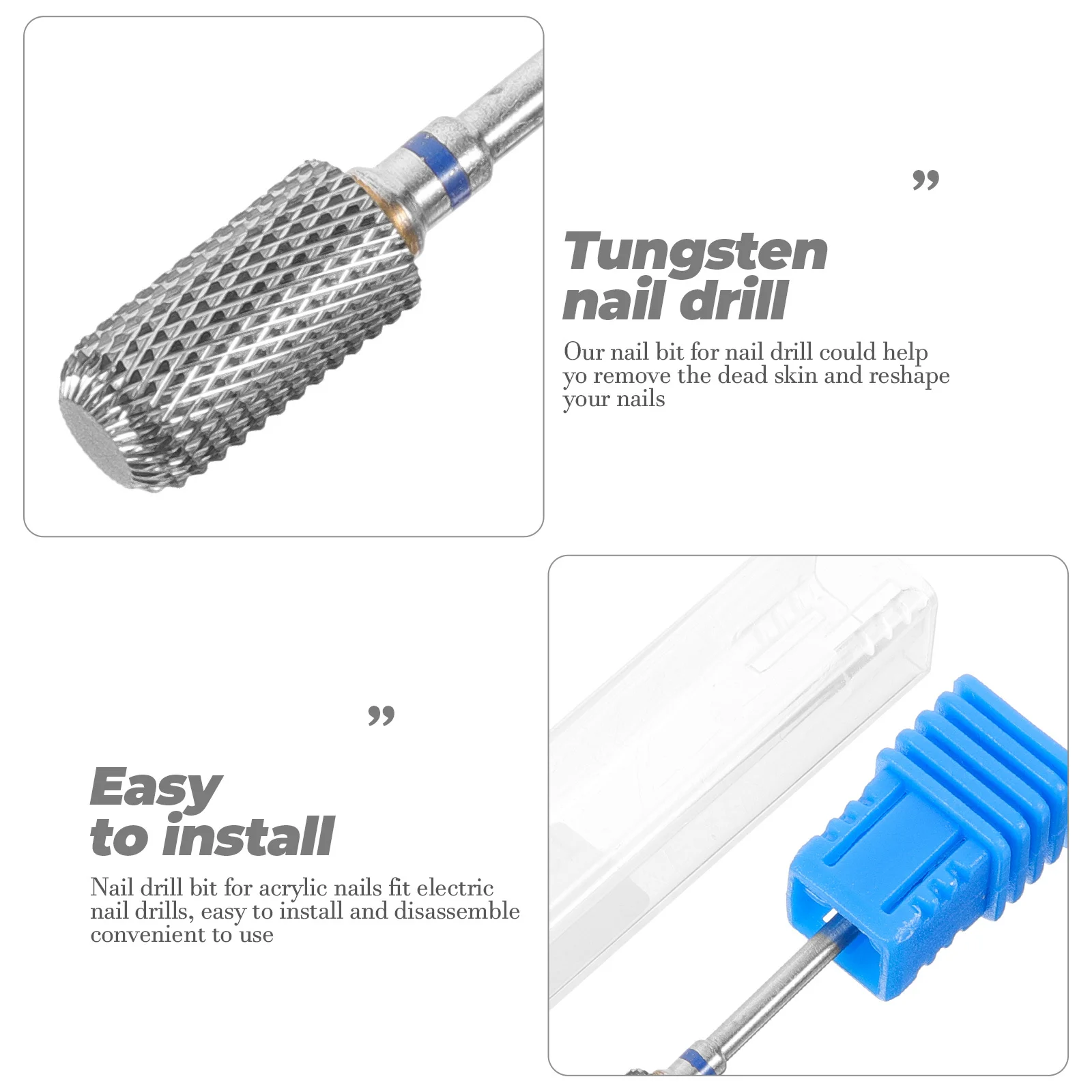 ”

Tungsten nail drill

Our nail bit for nail drill could help yo remove the dead skin and reshape your nails

”

Easy to install

Nail drill bit for acrylic nails fit electric nail drills, easy to install and disassemble convenient to use