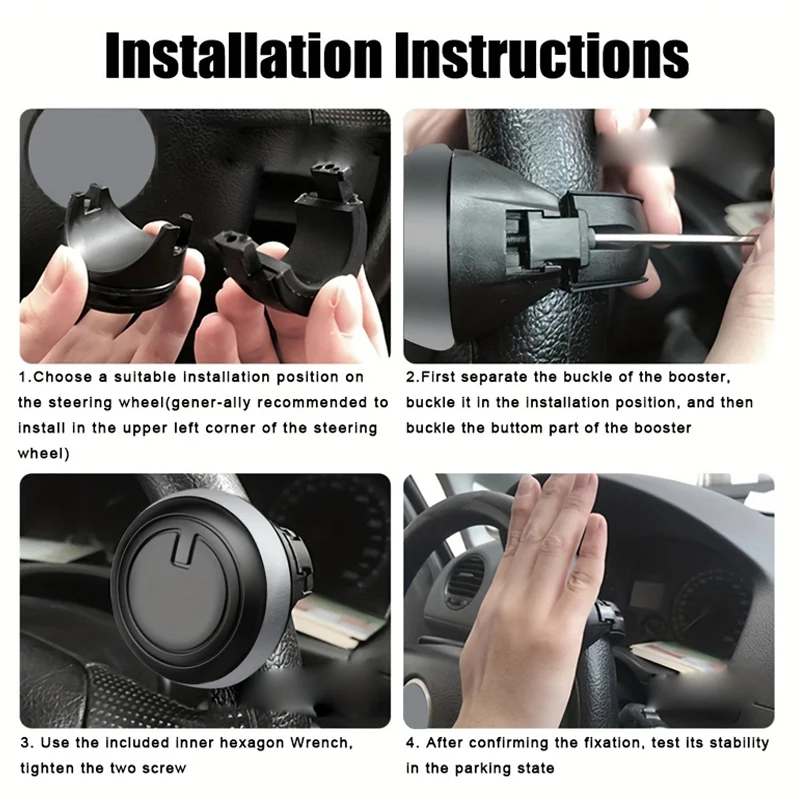 Installation Instructions

1.Choose a suitable installation position on the steering wheel(gener-ally recommended to install in the upper left corner of the steering wheel)

2.First separate the buckle of the booster, buckle it in the installation position, and then buckle the buttom part of the booster

3. Use the included inner hexagon Wrench, tighten the two screw

4. After confirming the fixation, test its stability in the parking state