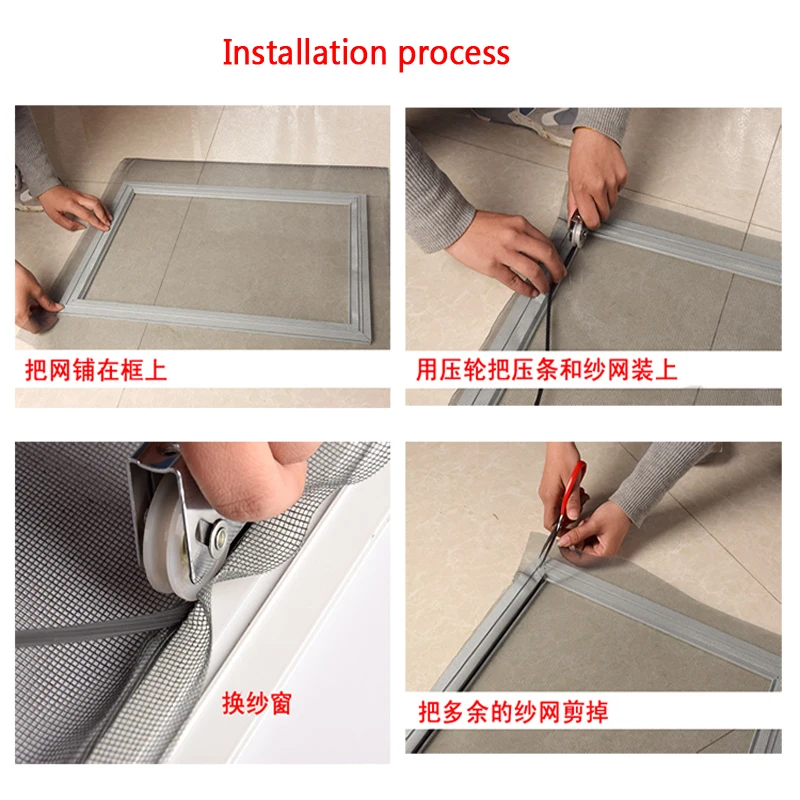 Installation process

把网铺在框上

用压轮把压条和纱网装上

换纱窗

把多余的纱网剪掉