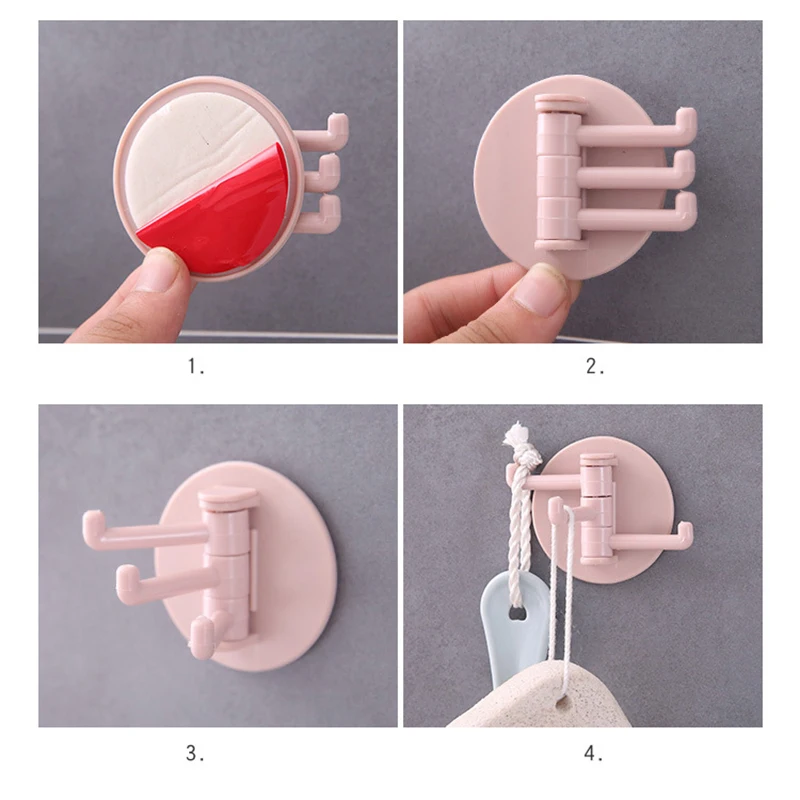 1.

2.

3.

4.