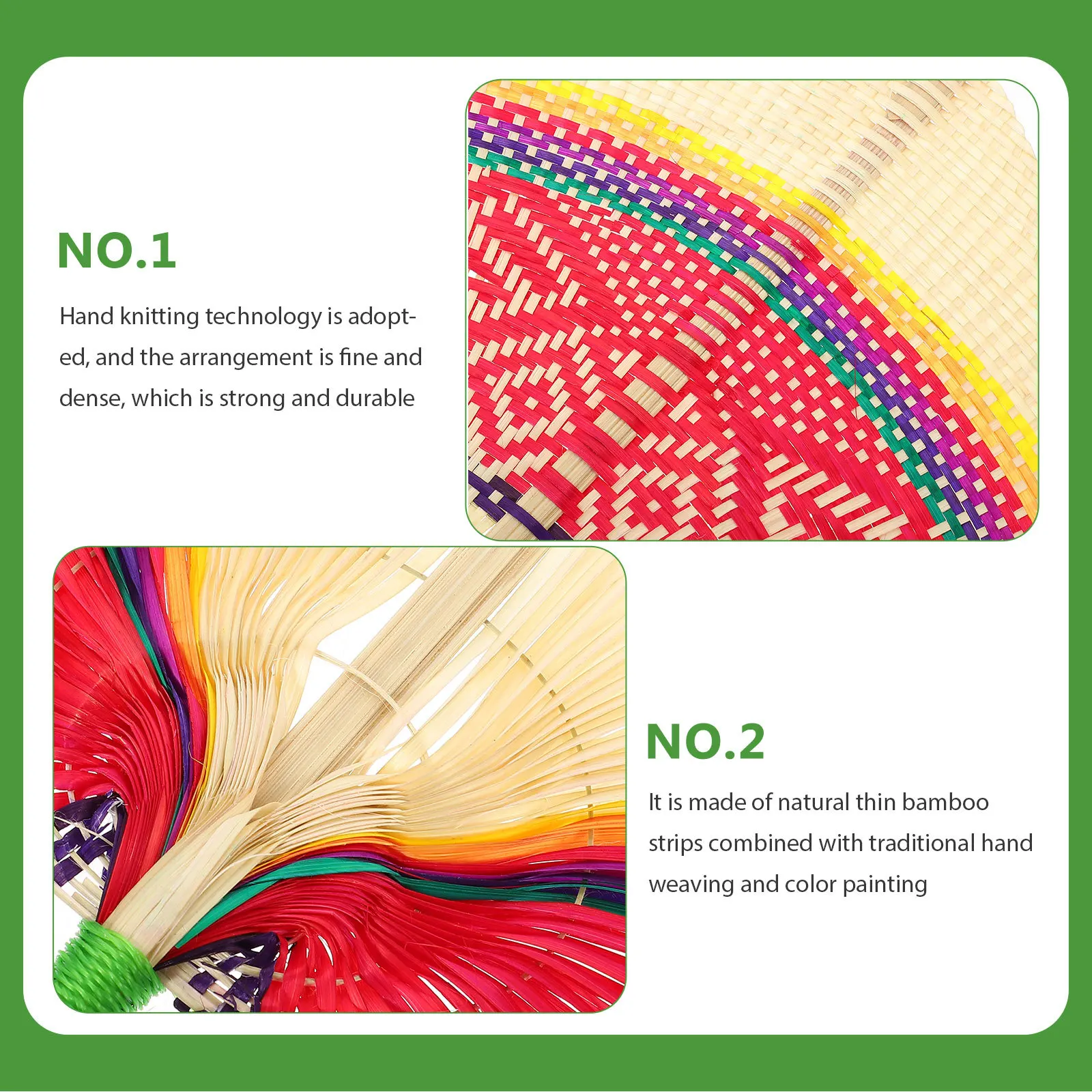 NO.1

Hand knitting technology is adopted, and the arrangement is fine and dense, which is strong and durable

NO.2

It is made of natural thin bamboo strips combined with traditional hand weaving and color painting