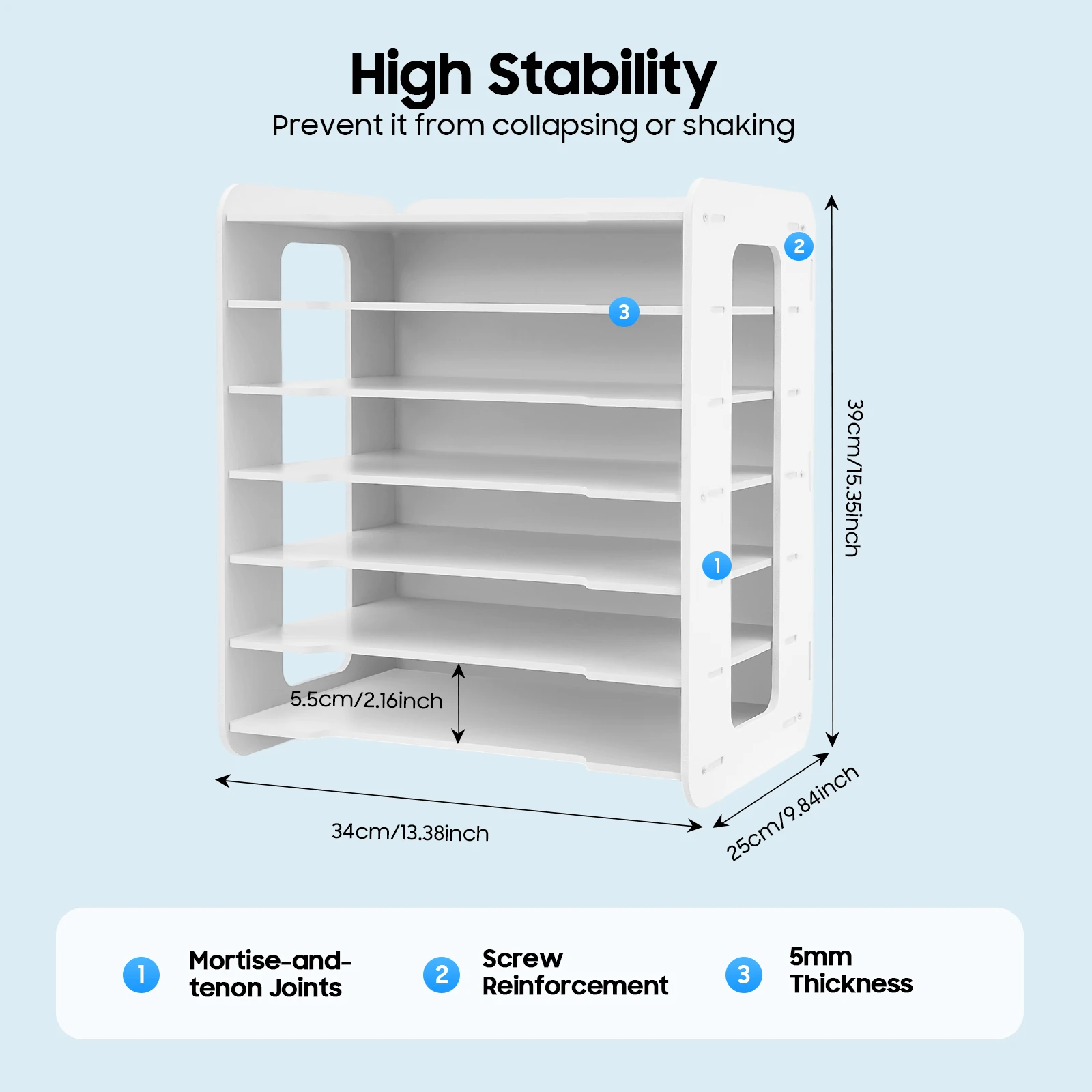 High Stability
Prevent it from collapsing or shaking

2
3
1

39cm/15.35inch

5.5cm/2.16inch

34cm/13.38inch

25cm/9.84inch

1 Mortise-and-tenon Joints

2 Screw Reinforcement

3 5mm Thickness