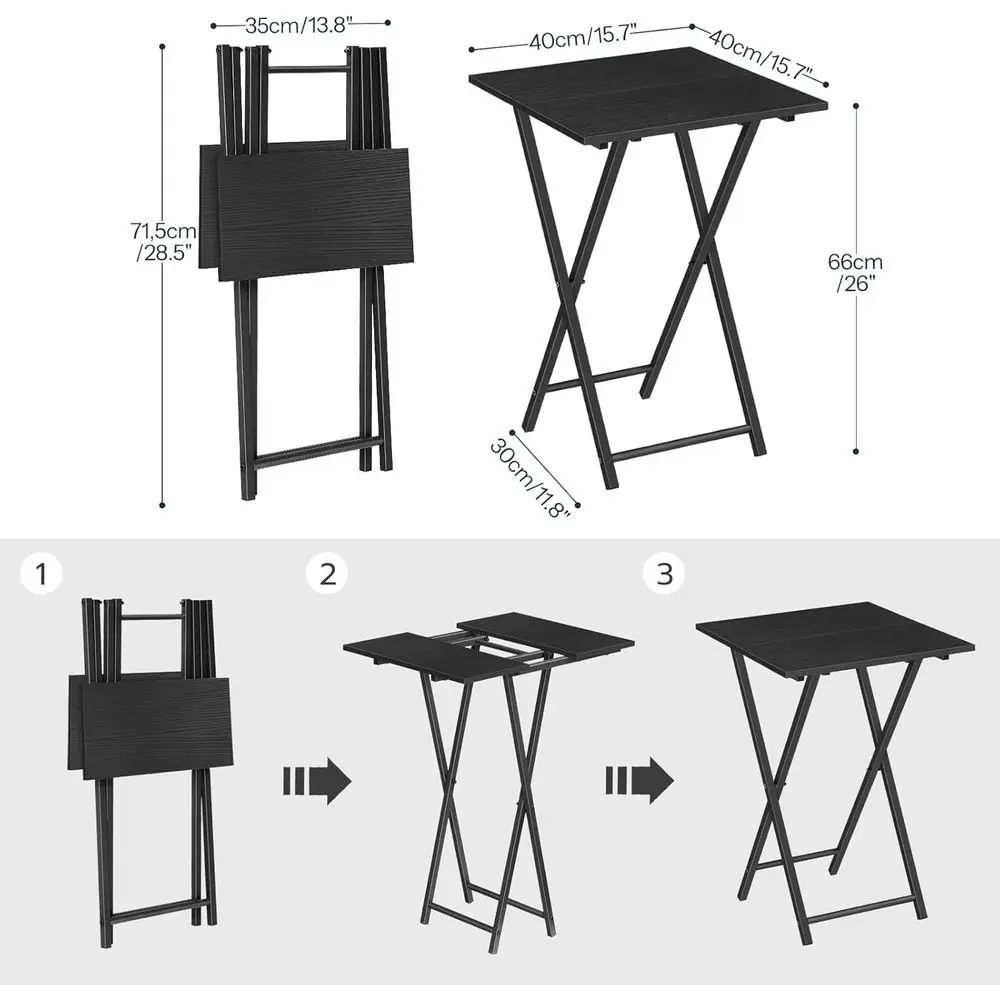 35cm/13.8"

71,5cm /28.5"

40cm/15.7"

40cm/15.7"

66cm /26"

30cm/11.8"

1

2

3