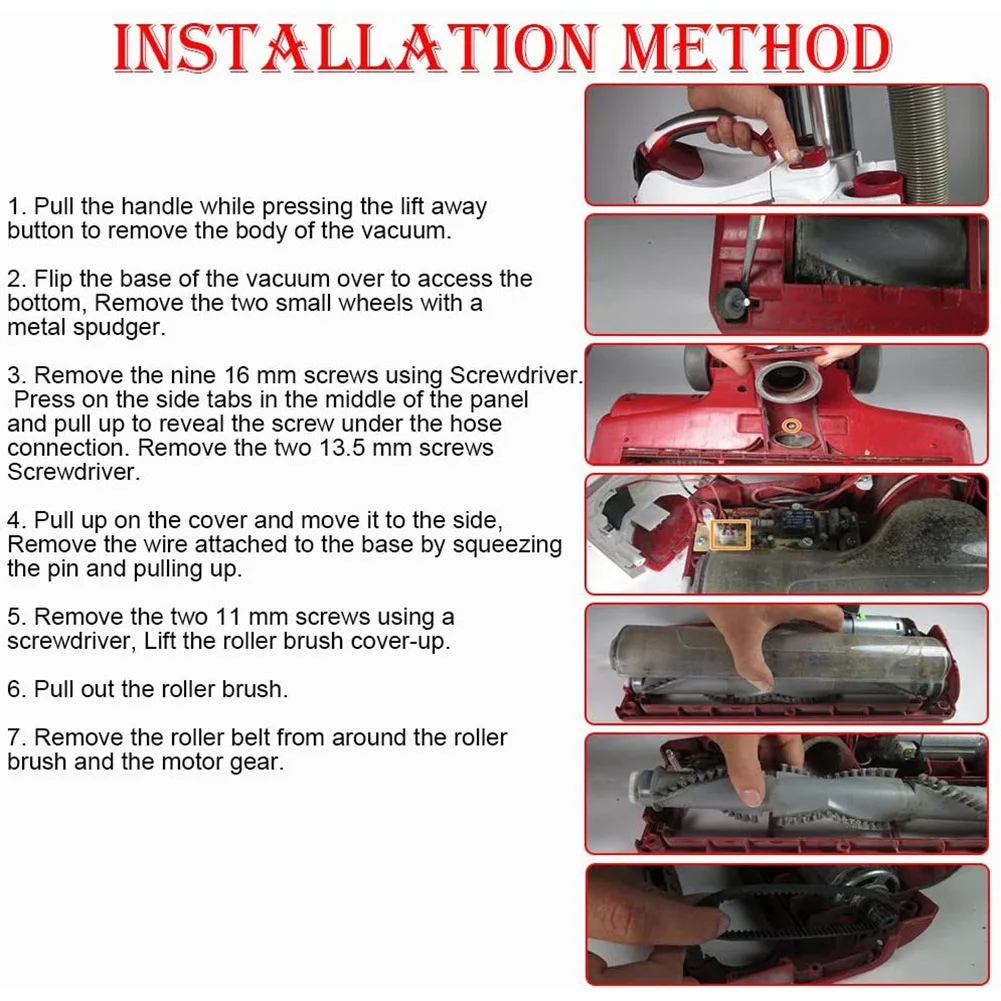 INSTALLATION METHOD

1. Pull the handle while pressing the lift away button to remove the body of the vacuum.

2. Flip the base of the vacuum over to access the bottom, Remove the two small wheels with a metal spudger.

3. Remove the nine 16 mm screws using Screwdriver. Press on the side tabs in the middle of the panel and pull up to reveal the screw under the hose connection. Remove the two 13.5 mm screws Screwdriver.

4. Pull up on the cover and move it to the side, Remove the wire attached to the base by squeezing the pin and pulling up.

5. Remove the two 11 mm screws using a screwdriver, Lift the roller brush cover-up.

6. Pull out the roller brush.

7. Remove the roller belt from around the roller brush and the motor gear.