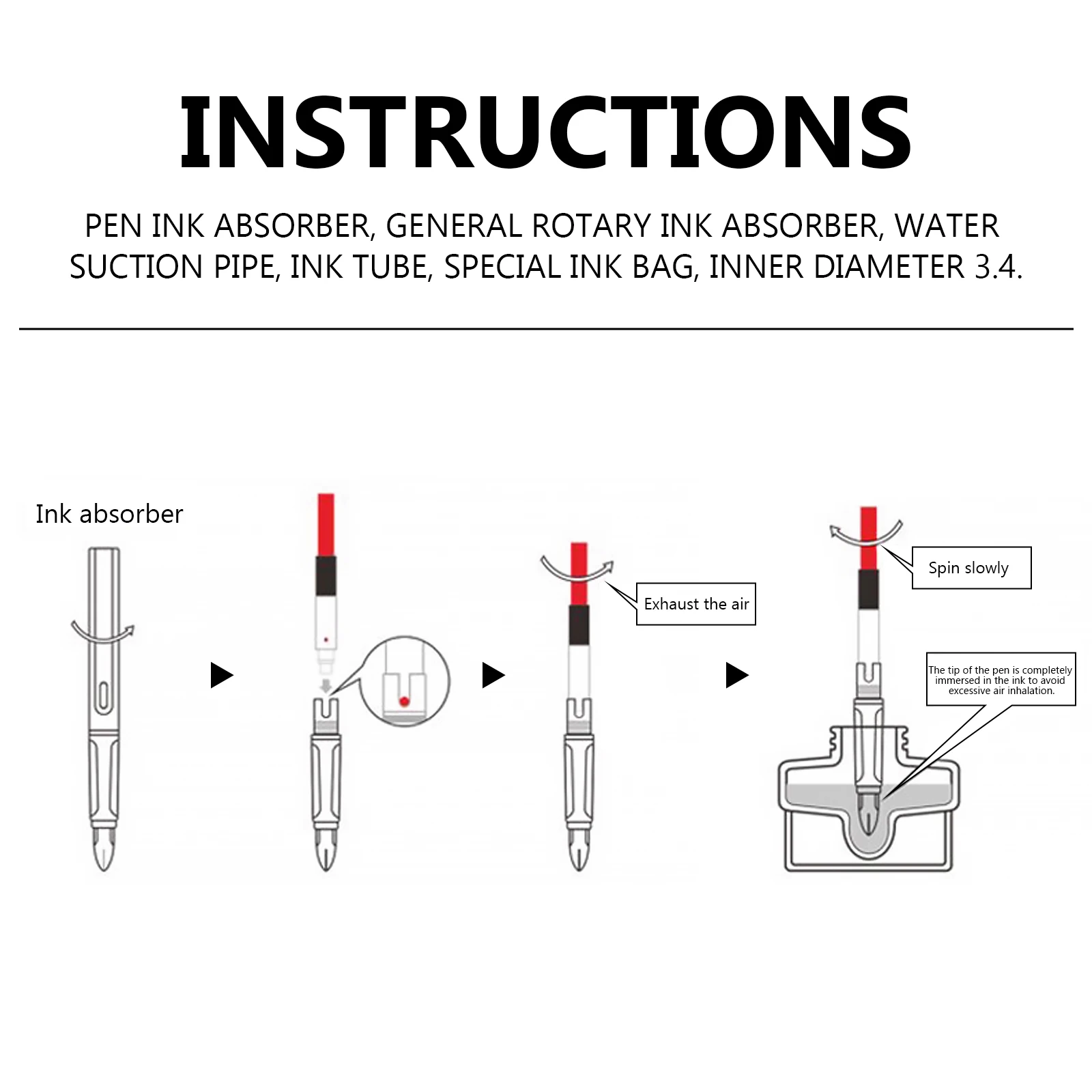 INSTRUCTIONS

PEN INK ABSORBER, GENERAL ROTARY INK ABSORBER, WATER SUCTION PIPE, INK TUBE, SPECIAL INK BAG, INNER DIAMETER 3.4.

Ink absorber

Exhaust the air

Spin slowly

The tip of the pen is completely immersed in the ink to avoid excessive air inhalation.