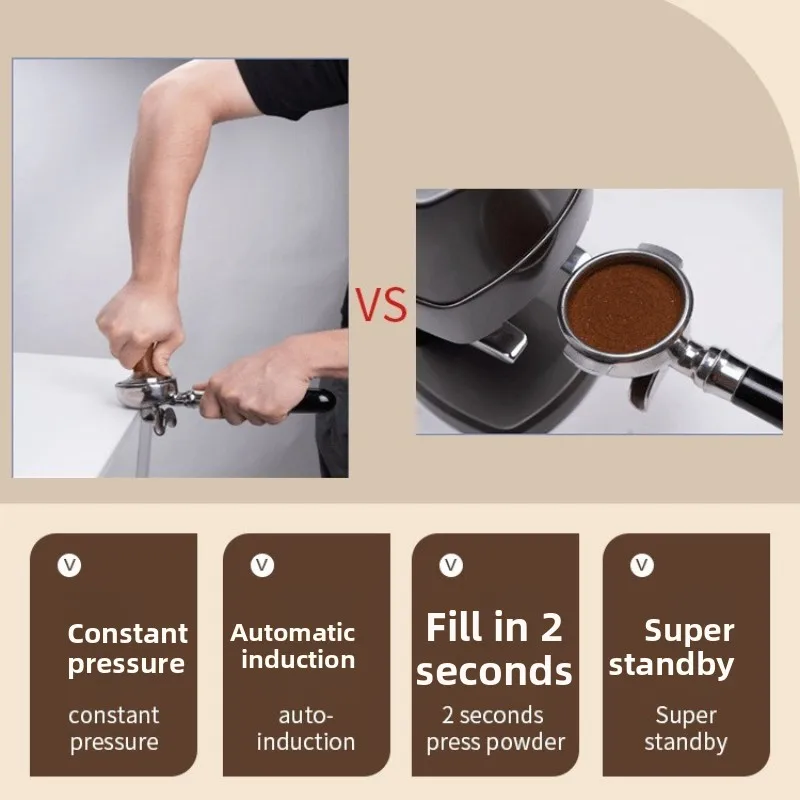 VS

V

Constant pressure

constant pressure

V

Automatic induction

auto-induction

V

Fill in 2 seconds

2 seconds press powder

V

Super standby

Super standby