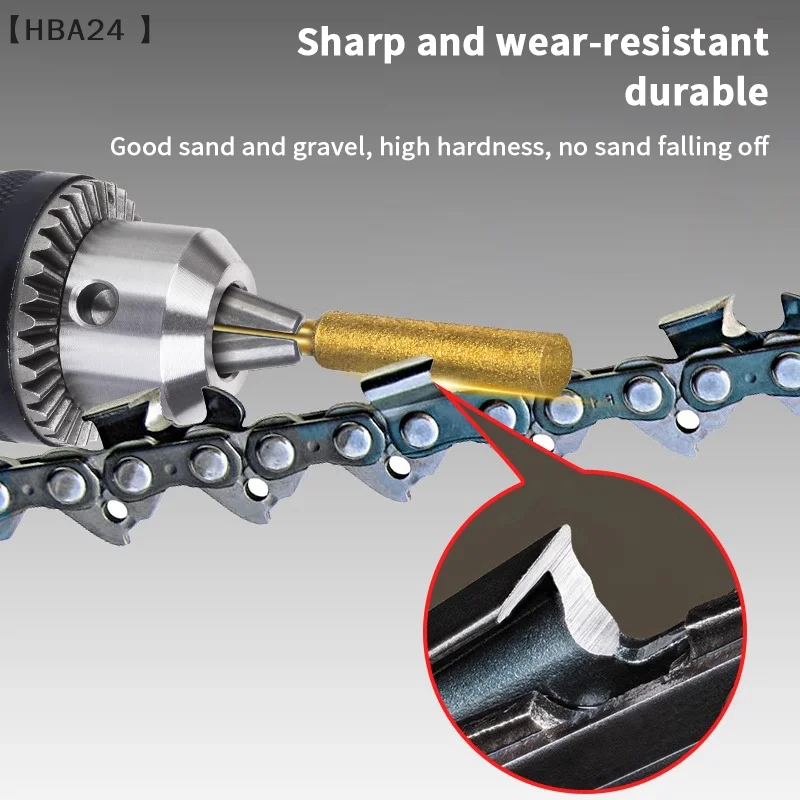 【HBA24 】

Sharp and wear-resistant durable

Good sand and gravel, high hardness, no sand falling off